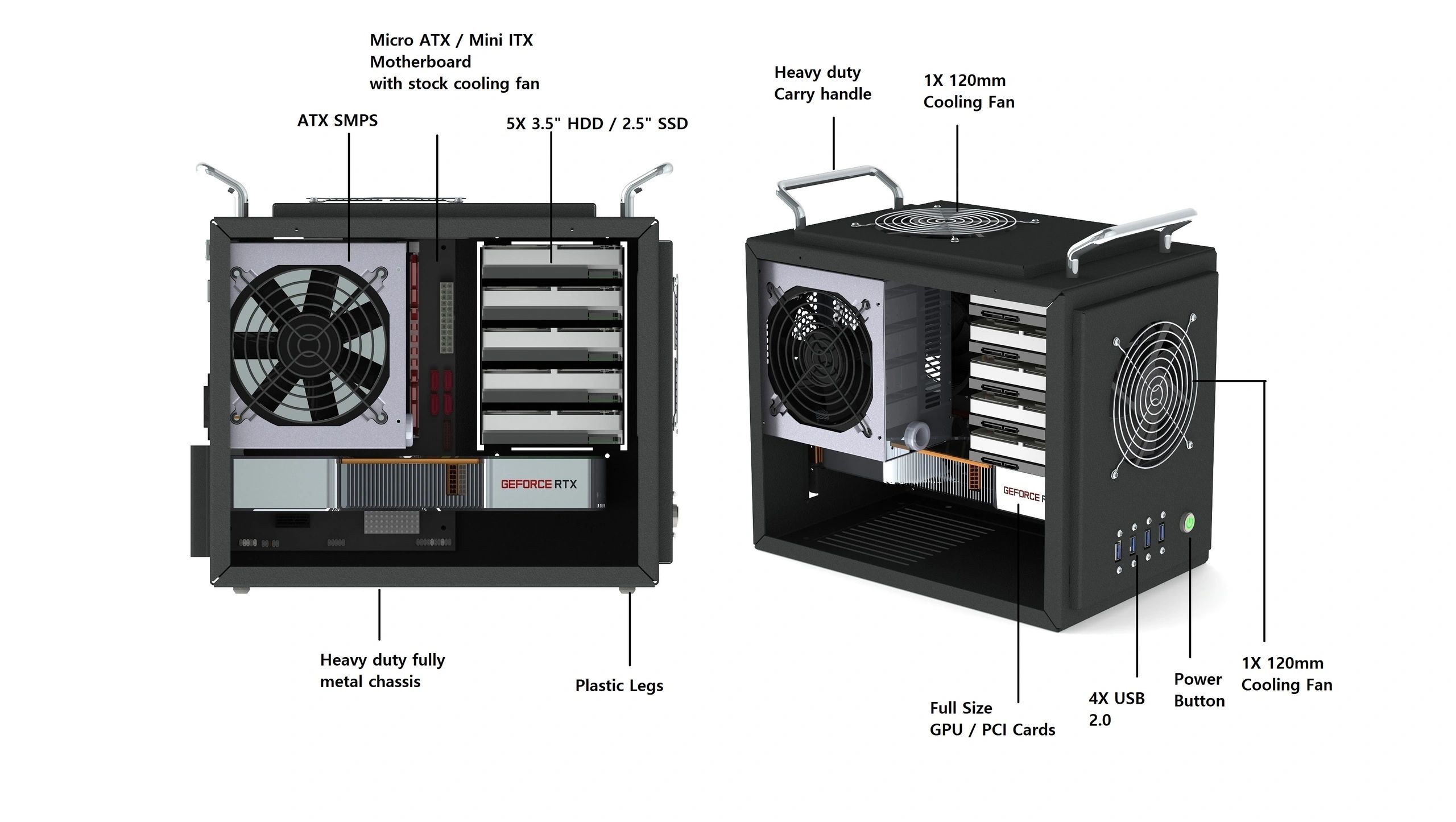 Micro ATX / Mini ITX
Motherboard
with stock cooling fan

ATX SMPS

5X 3.5" HDD / 2.5" SSD

GEFORCE RTX

Heavy duty fully
metal chassis

Plastic Legs

Heavy duty
Carry handle

1X 120mm
Cooling Fan

GEFORCE R

Full Size
GPU / PCI Cards

4X USB
2.0

Power
Button

1X 120mm
Cooling Fan