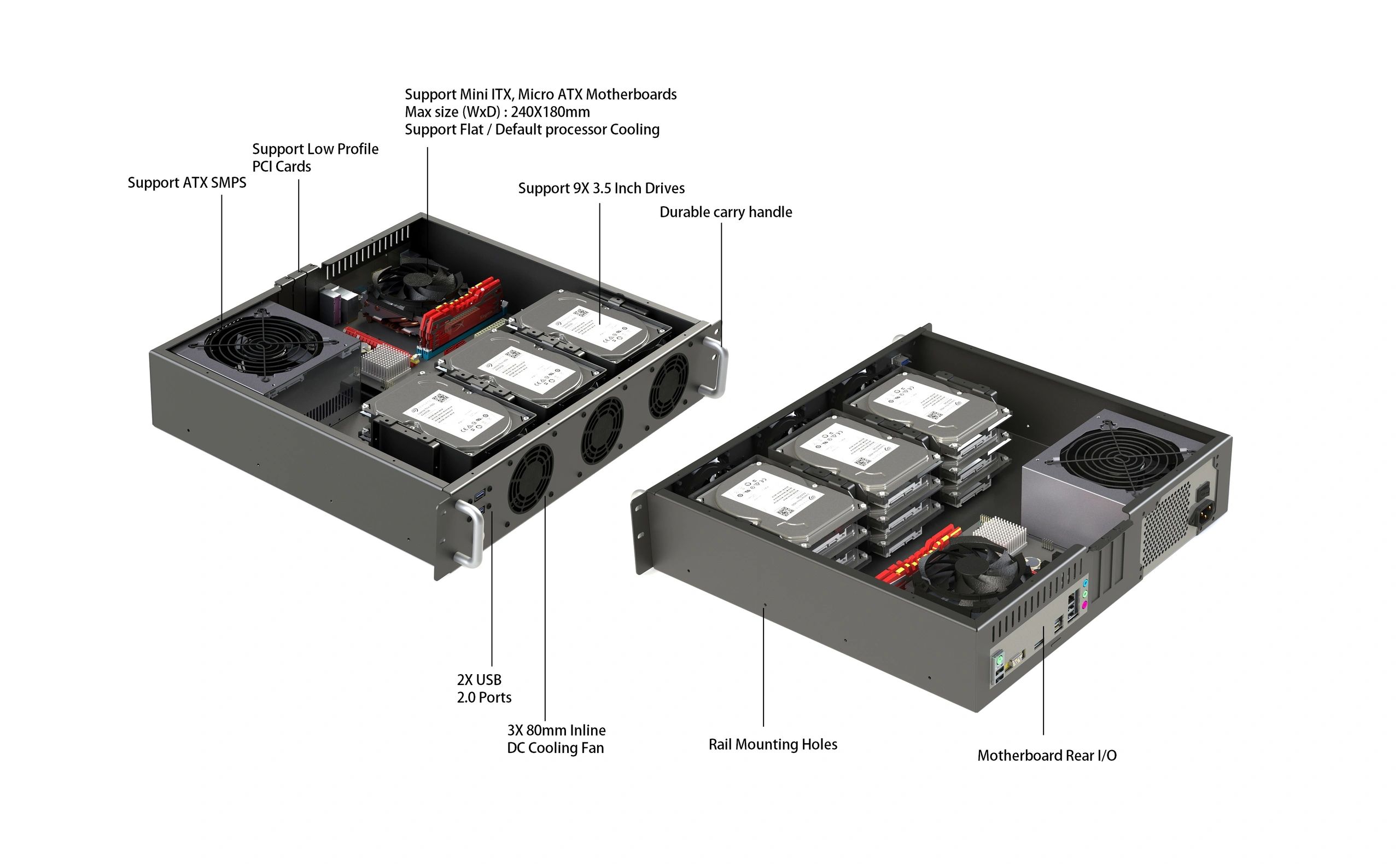 Support Mini ITX, Micro ATX Motherboards
Max size (WxD) : 240X180mm
Support Flat / Default processor Cooling

Support Low Profile
PCI Cards

Support ATX SMPS

Support 9X 3.5 Inch Drives

Durable carry handle

2X USB
2.0 Ports

3X 80mm Inline
DC Cooling Fan

Rail Mounting Holes

Motherboard Rear I/O