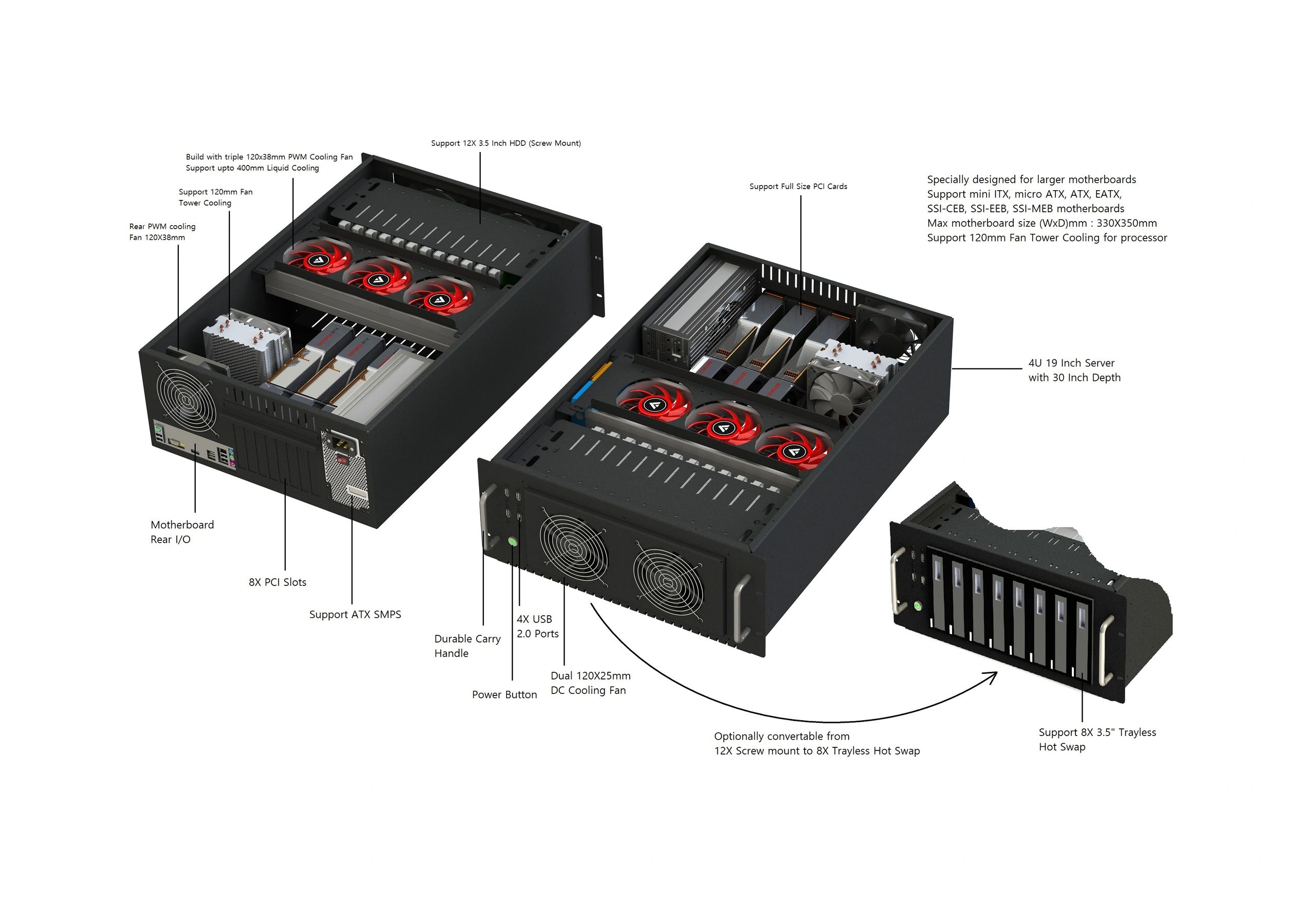 Support 12X 3.5 Inch HDD (Screw Mount)

Build with triple 120x38mm PWM Cooling Fan
Support upto 400mm Liquid Cooling

Support 120mm Fan
Tower Cooling

Rear PWM cooling
Fan 120X38mm

Support Full Size PCI Cards

Specially designed for larger motherboards
Support mini ITX, micro ATX, ATX, EATX,
SSI-CEB, SSI-EEB, SSI-MEB motherboards
Max motherboard size (WxD)mm : 330X350mm
Support 120mm Fan Tower Cooling for processor

4U 19 Inch Server
with 30 Inch Depth

Motherboard
Rear I/O

8X PCI Slots

Support ATX SMPS

Durable Carry
Handle

4X USB
2.0 Ports

Power Button

Dual 120X25mm
DC Cooling Fan

Optionally convertable from
12X Screw mount to 8X Trayless Hot Swap

Support 8X 3.5" Trayless
Hot Swap