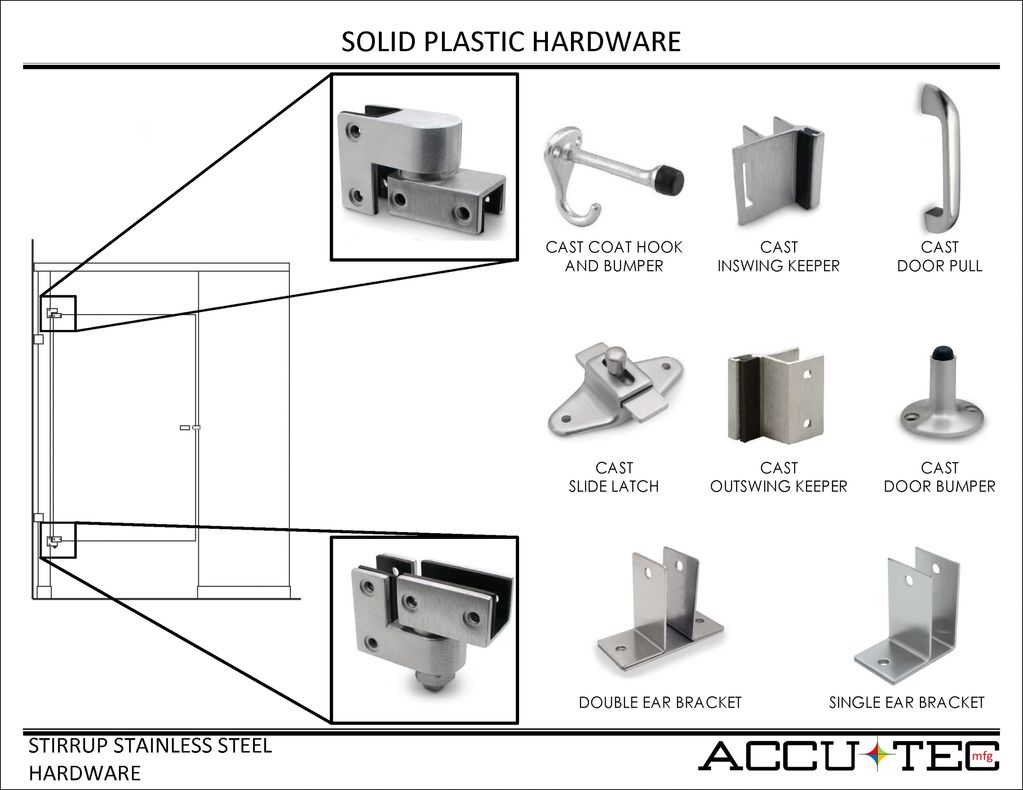 SOLID PLASTIC HARDWARE

CAST COAT HOOK AND BUMPER

CAST INSWING KEEPER

CAST DOOR PULL

CAST SLIDE LATCH

CAST OUTSWING KEEPER

CAST DOOR BUMPER

DOUBLE EAR BRACKET

SINGLE EAR BRACKET

STIRRUP STAINLESS STEEL HARDWARE

ACCU TEC mfg