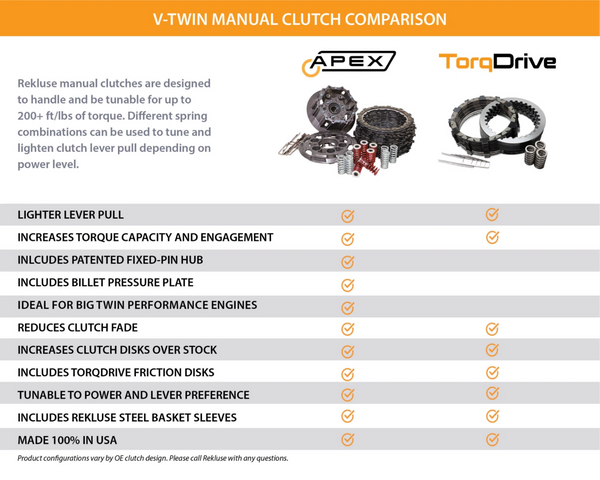 V-TWIN MANUAL CLUTCH COMPARISON

Rekluse manual clutches are designed to handle and be tunable for up to 200+ ft/lbs of torque. Different spring combinations can be used to tune and lighten clutch lever pull depending on power level.

| | APEX | TorqDrive |
|---|---|---|
| LIGHTER LEVER PULL | ✓ | ✓ |
| INCREASES TORQUE CAPACITY AND ENGAGEMENT | ✓ | ✓ |
| INLCUDES PATENTED FIXED-PIN HUB | ✓ | |
| INCLUDES BILLET PRESSURE PLATE | ✓ | |
| IDEAL FOR BIG TWIN PERFORMANCE ENGINES | ✓ | |
| REDUCES CLUTCH FADE | ✓ | ✓ |
| INCREASES CLUTCH DISKS OVER STOCK | ✓ | ✓ |
| INCLUDES TORQDRIVE FRICTION DISKS | ✓ | ✓ |
| TUNABLE TO POWER AND LEVER PREFERENCE | ✓ | ✓ |
| INCLUDES REKLUSE STEEL BASKET SLEEVES | ✓ | ✓ |
| MADE 100% IN USA | ✓ | ✓ |

Product configurations vary by OE clutch design. Please call Rekluse with any questions.