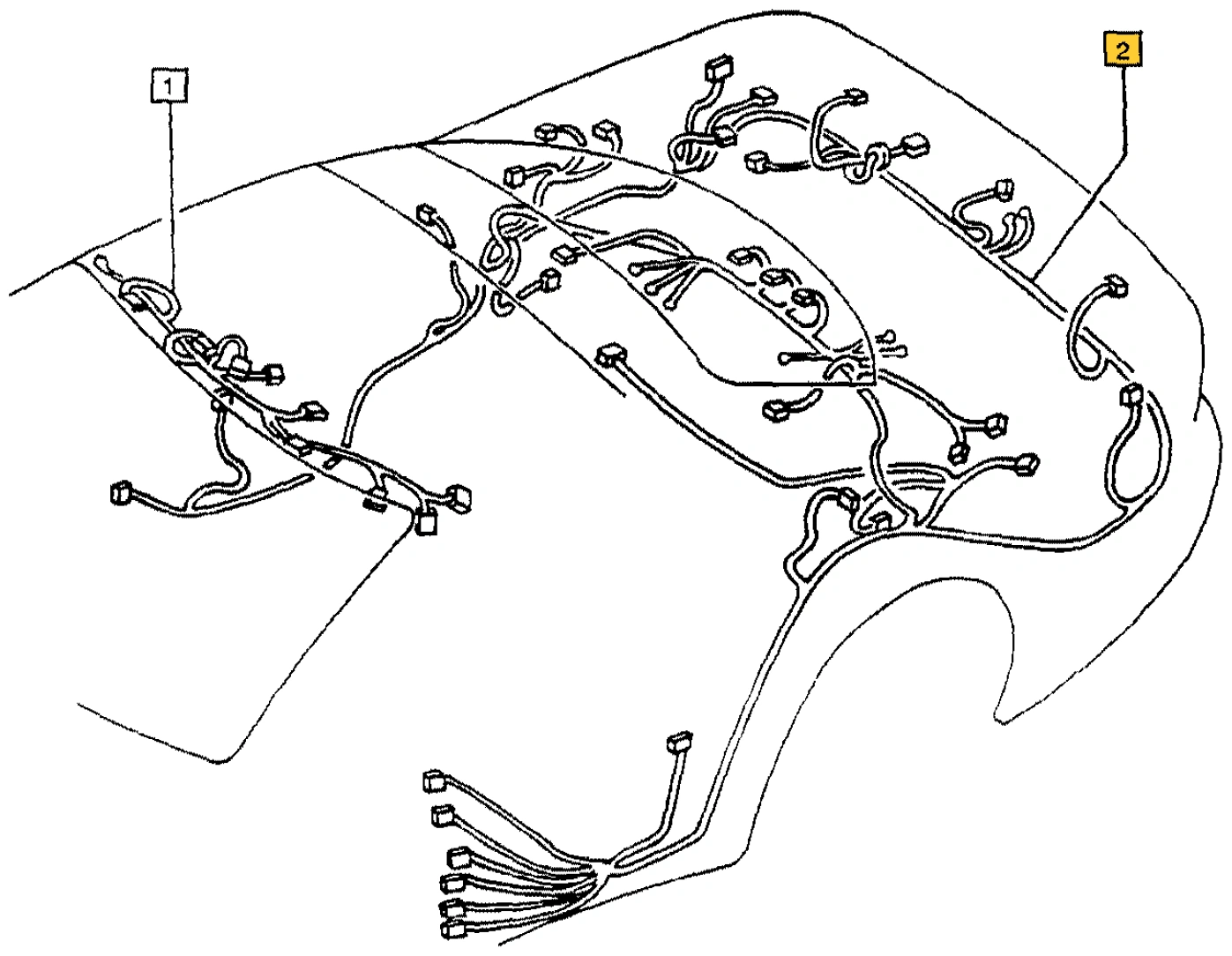 1

2