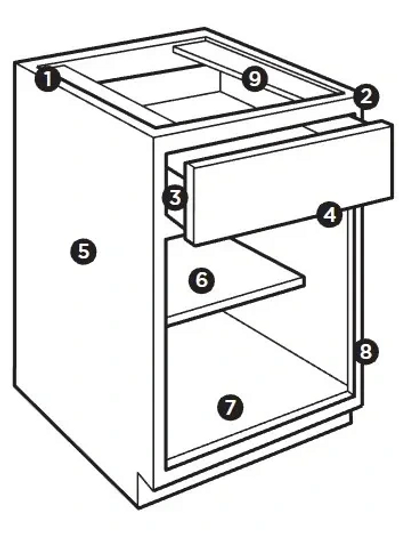 1
9
2
3
4
5
6
8
7