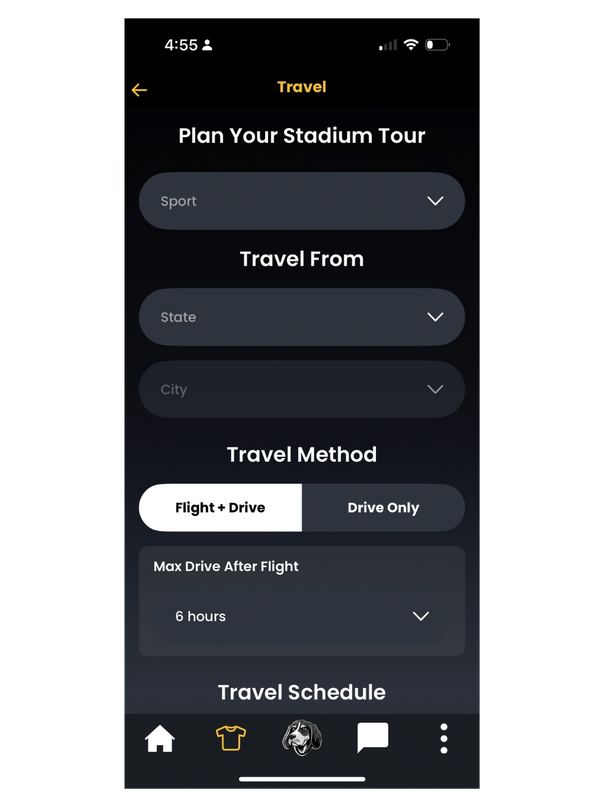 4:55

Travel

Plan Your Stadium Tour

Sport

Travel From

State

City

Travel Method

Flight + Drive

Drive Only

Max Drive After Flight

6 hours

Travel Schedule