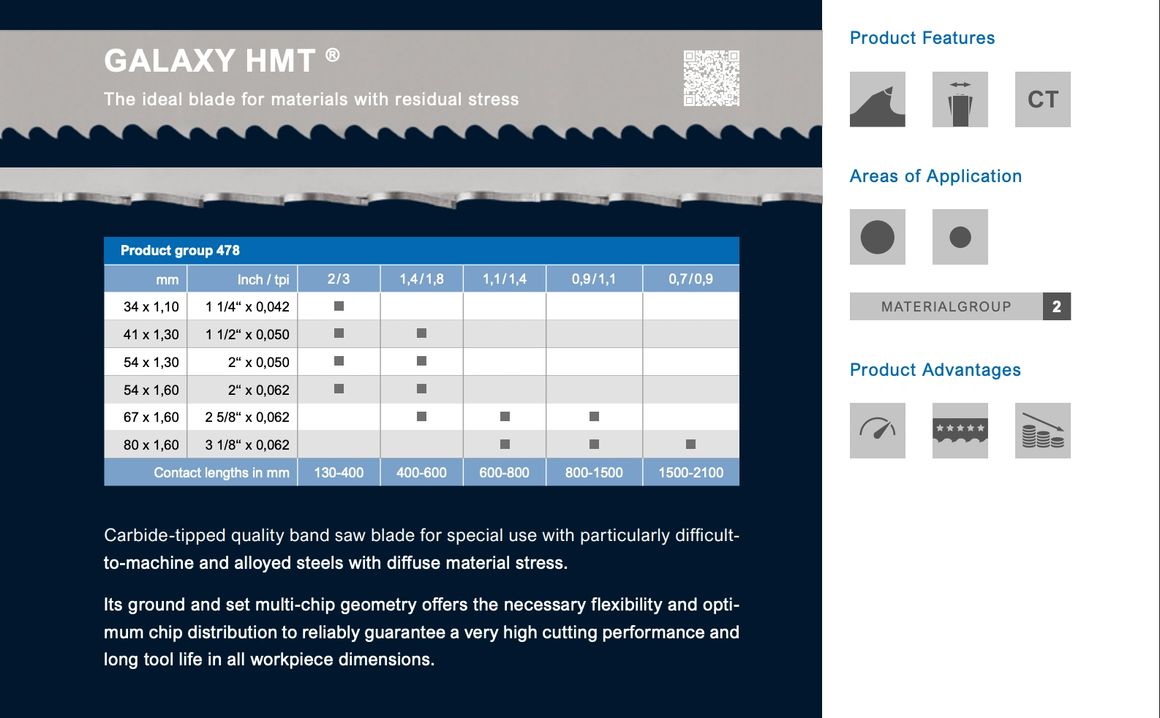 GALAXY HMT ®

The ideal blade for materials with residual stress

Product group 478

| mm | Inch / tpi | 2/3 | 1,4/1,8 | 1,1/1,4 | 0,9/1,1 | 0,7/0,9 |
|---|---|---|---|---|---|---|
| 34 x 1,10 | 1 1/4“ x 0,042 | ■ | | | | |
| 41 x 1,30 | 1 1/2“ x 0,050 | ■ | ■ | | | |
| 54 x 1,30 | 2“ x 0,050 | ■ | ■ | | | |
| 54 x 1,60 | 2“ x 0,062 | ■ | ■ | | | |
| 67 x 1,60 | 2 5/8“ x 0,062 | | ■ | ■ | ■ | |
| 80 x 1,60 | 3 1/8“ x 0,062 | | | ■ | ■ | ■ |
| Contact lengths in mm | | 130-400 | 400-600 | 600-800 | 800-1500 | 1500-2100 |

Carbide-tipped quality band saw blade for special use with particularly difficult-to-machine and alloyed steels with diffuse material stress.

Its ground and set multi-chip geometry offers the necessary flexibility and optimum chip distribution to reliably guarantee a very high cutting performance and long tool life in all workpiece dimensions.

Product Features

CT

Areas of Application

MATERIALGROUP 2

Product Advantages