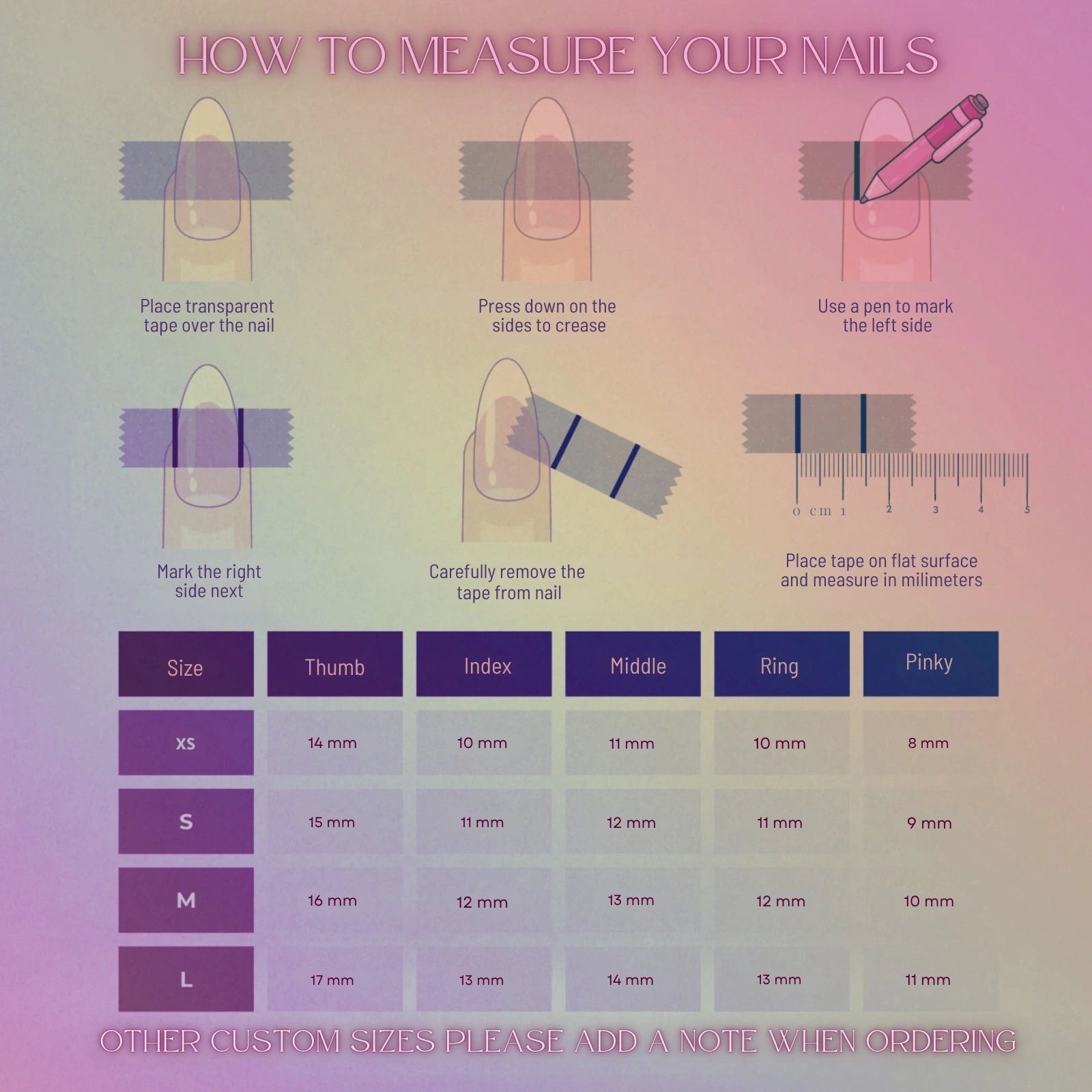 HOW TO MEASURE YOUR NAILS

Place transparent tape over the nail

Press down on the sides to crease

Use a pen to mark the left side

Mark the right side next

Carefully remove the tape from nail

0 cm 1 2 3 4 5

Place tape on flat surface and measure in milimeters

| Size | Thumb | Index | Middle | Ring | Pinky |
|---|---|---|---|---|---|
| XS | 14 mm | 10 mm | 11 mm | 10 mm | 8 mm |
| S | 15 mm | 11 mm | 12 mm | 11 mm | 9 mm |
| M | 16 mm | 12 mm | 13 mm | 12 mm | 10 mm |
| L | 17 mm | 13 mm | 14 mm | 13 mm | 11 mm |

OTHER CUSTOM SIZES PLEASE ADD A NOTE WHEN ORDERING