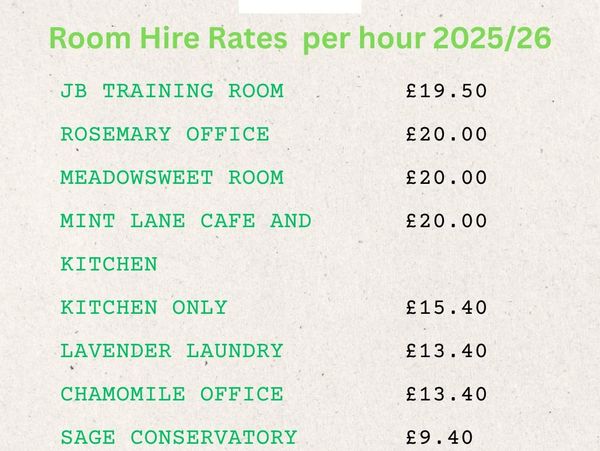 Room Hire Rates per hour 2025/26

| | |
|---|---|
| JB TRAINING ROOM | £19.50 |
| ROSEMARY OFFICE | £20.00 |
| MEADOWSWEET ROOM | £20.00 |
| MINT LANE CAFE AND KITCHEN | £20.00 |
| KITCHEN ONLY | £15.40 |
| LAVENDER LAUNDRY | £13.40 |
| CHAMOMILE OFFICE | £13.40 |
| SAGE CONSERVATORY | £9.40 |