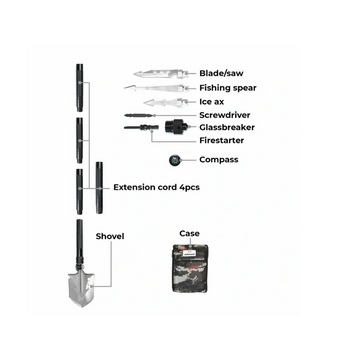 Blade/saw
Fishing spear
Ice ax
Screwdriver
Glassbreaker
Firestarter
Compass
Extension cord 4pcs
Shovel
Case