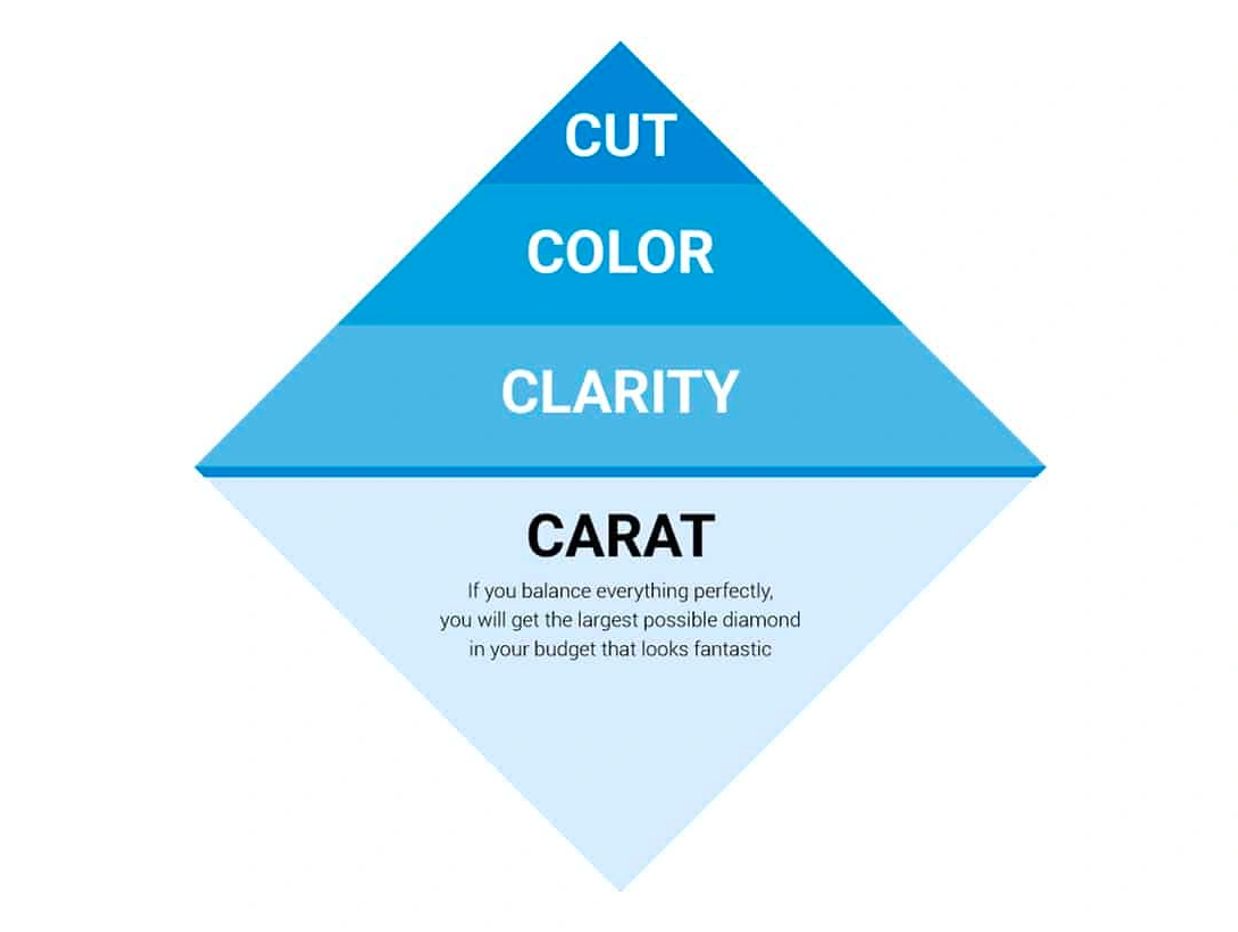 CUT

COLOR

CLARITY

CARAT

If you balance everything perfectly, you will get the largest possible diamond in your budget that looks fantastic