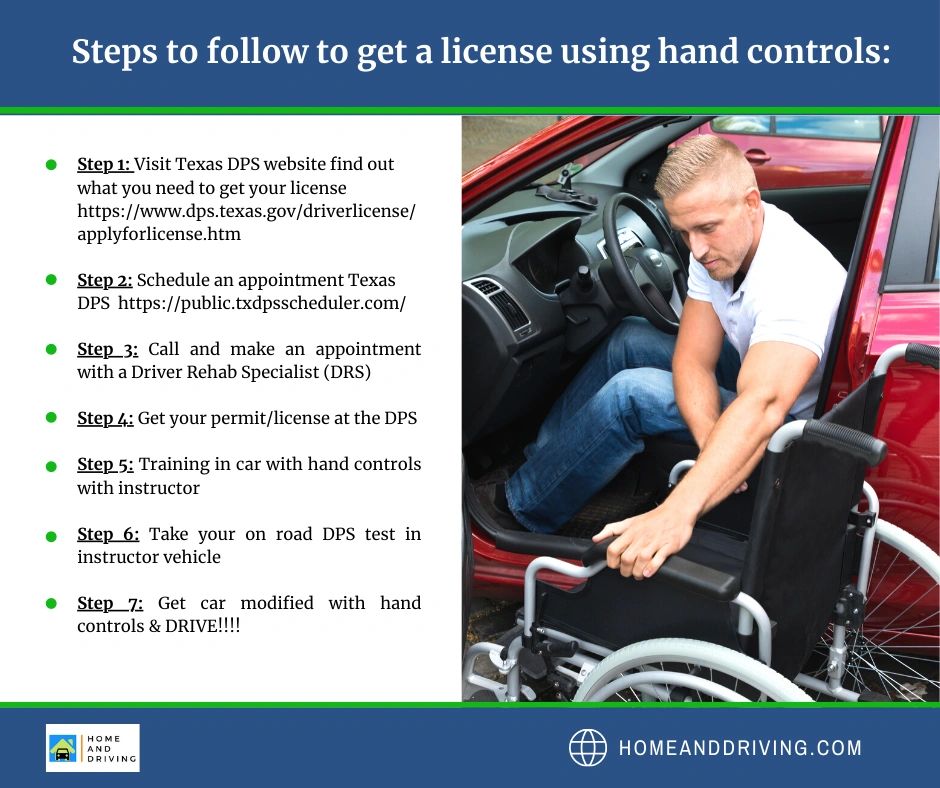 Steps to follow to get a license using hand controls:

Step 1: Visit Texas DPS website find out what you need to get your license https://www.dps.texas.gov/driverlicense/applyforlicense.htm

Step 2: Schedule an appointment Texas DPS https://public.txdpsscheduler.com/

Step 3: Call and make an appointment with a Driver Rehab Specialist (DRS)

Step 4: Get your permit/license at the DPS

Step 5: Training in car with hand controls with instructor

Step 6: Take your on road DPS test in instructor vehicle

Step 7: Get car modified with hand controls & DRIVE!!!!

HOME AND DRIVING

HOMEANDDRIVING.COM