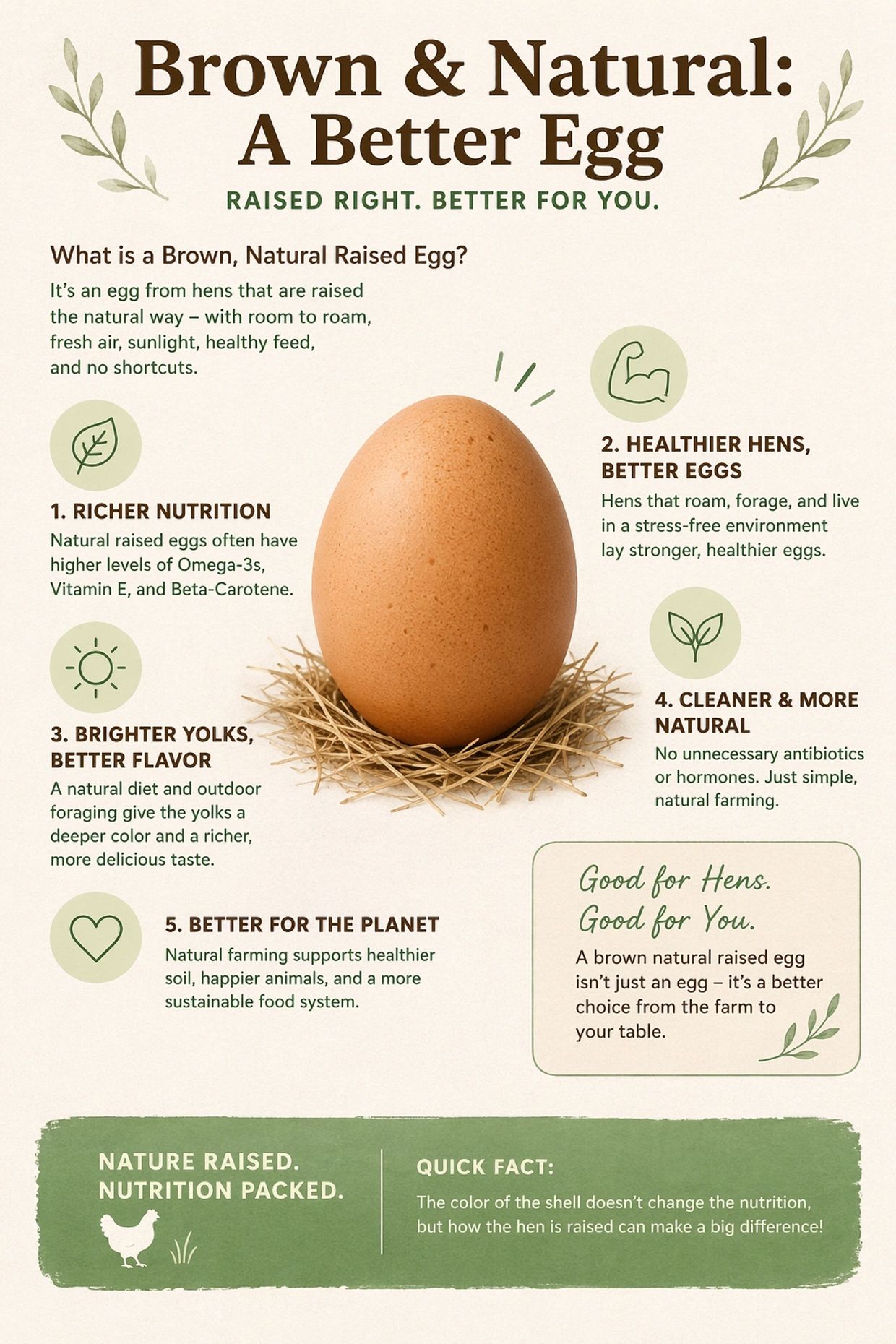 Brown & Natural: A Better Egg

RAISED RIGHT. BETTER FOR YOU.

What is a Brown, Natural Raised Egg?

It's an egg from hens that are raised the natural way – with room to roam, fresh air, sunlight, healthy feed, and no shortcuts.

1. RICHER NUTRITION
Natural raised eggs often have higher levels of Omega-3s, Vitamin E, and Beta-Carotene.

2. HEALTHIER HENS, BETTER EGGS
Hens that roam, forage, and live in a stress-free environment lay stronger, healthier eggs.

3. BRIGHTER YOLKS, BETTER FLAVOR
A natural diet and outdoor foraging give the yolks a deeper color and a richer, more delicious taste.

4. CLEANER & MORE NATURAL
No unnecessary antibiotics or hormones. Just simple, natural farming.

5. BETTER FOR THE PLANET
Natural farming supports healthier soil, happier animals, and a more sustainable food system.

Good for Hens. Good for You.
A brown natural raised egg isn't just an egg – it's a better choice from the farm to your table.

NATURE RAISED. NUTRITION PACKED.

QUICK FACT:
The color of the shell doesn't change the nutrition, but how the hen is raised can make a big difference!