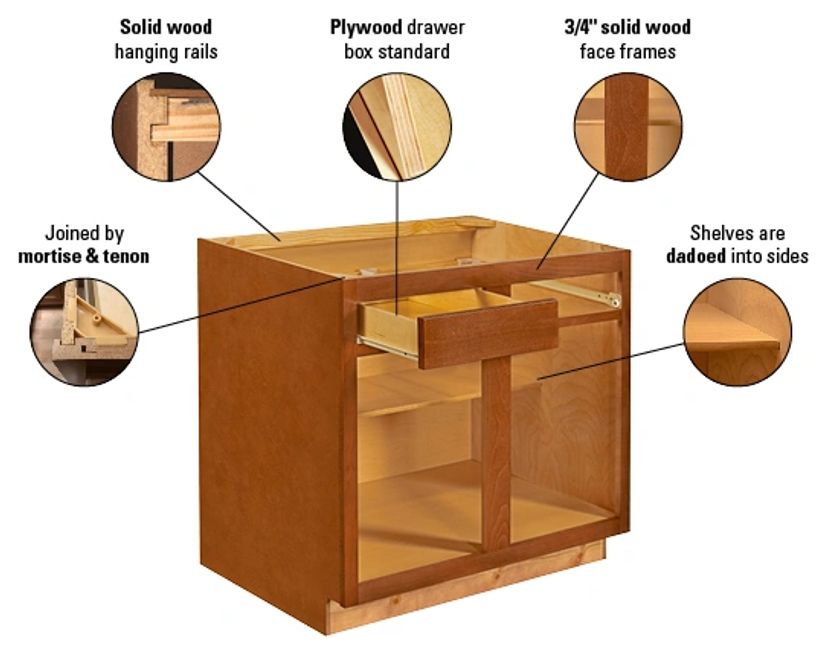 Solid wood hanging rails

Plywood drawer box standard

3/4" solid wood face frames

Joined by mortise & tenon

Shelves are dadoed into sides