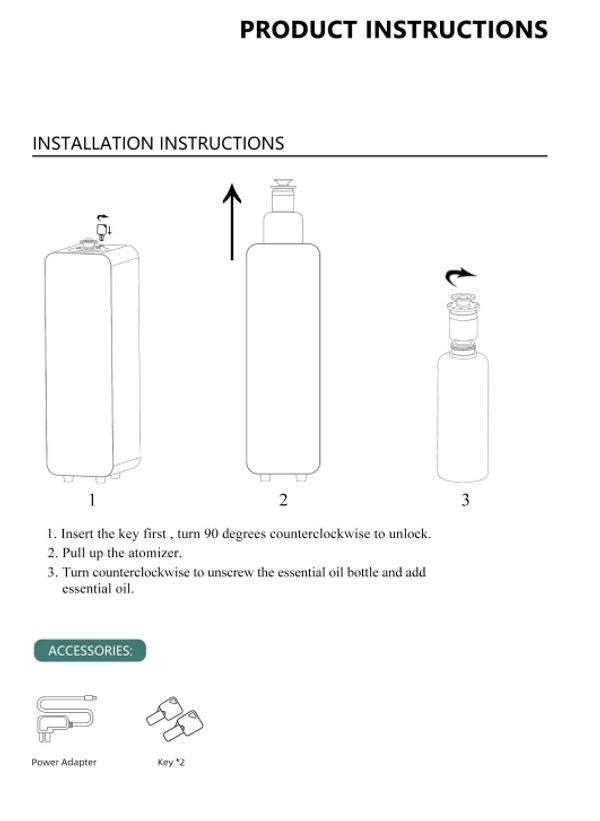 PRODUCT INSTRUCTIONS

INSTALLATION INSTRUCTIONS

1

2

3

1. Insert the key first , turn 90 degrees counterclockwise to unlock.
2. Pull up the atomizer.
3. Turn counterclockwise to unscrew the essential oil bottle and add essential oil.

ACCESSORIES:

Power Adapter

Key *2