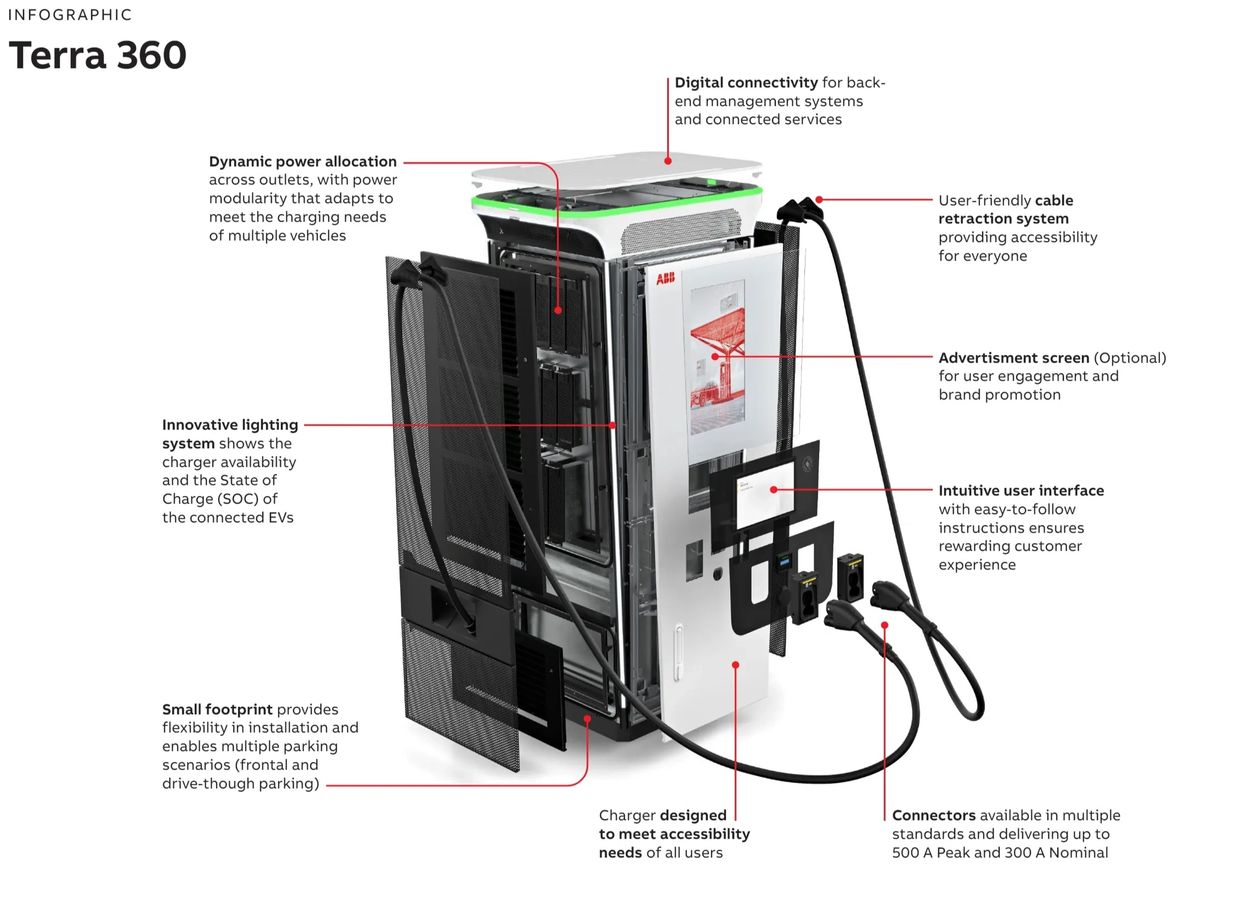 INFOGRAPHIC

Terra 360

Digital connectivity for back-end management systems and connected services

Dynamic power allocation across outlets, with power modularity that adapts to meet the charging needs of multiple vehicles

User-friendly cable retraction system providing accessibility for everyone

ABB

Advertisment screen (Optional) for user engagement and brand promotion

Innovative lighting system shows the charger availability and the State of Charge (SOC) of the connected EVs

Intuitive user interface with easy-to-follow instructions ensures rewarding customer experience

Small footprint provides flexibility in installation and enables multiple parking scenarios (frontal and drive-though parking)

Charger designed to meet accessibility needs of all users

Connectors available in multiple standards and delivering up to 500 A Peak and 300 A Nominal