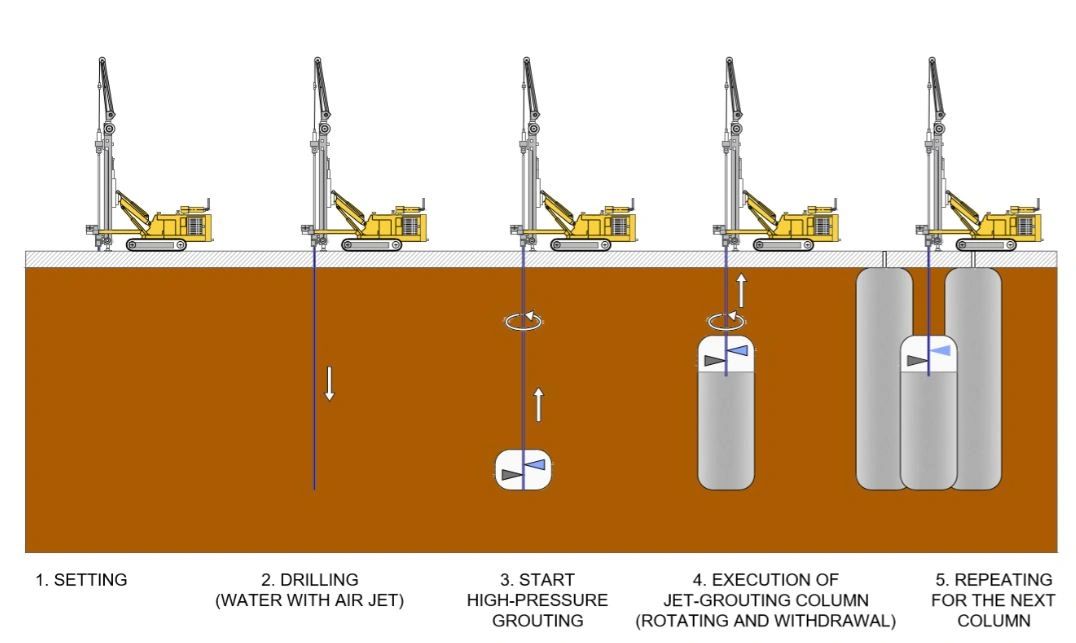 1. SETTING

2. DRILLING (WATER WITH AIR JET)

3. START HIGH-PRESSURE GROUTING

4. EXECUTION OF JET-GROUTING COLUMN (ROTATING AND WITHDRAWAL)

5. REPEATING FOR THE NEXT COLUMN