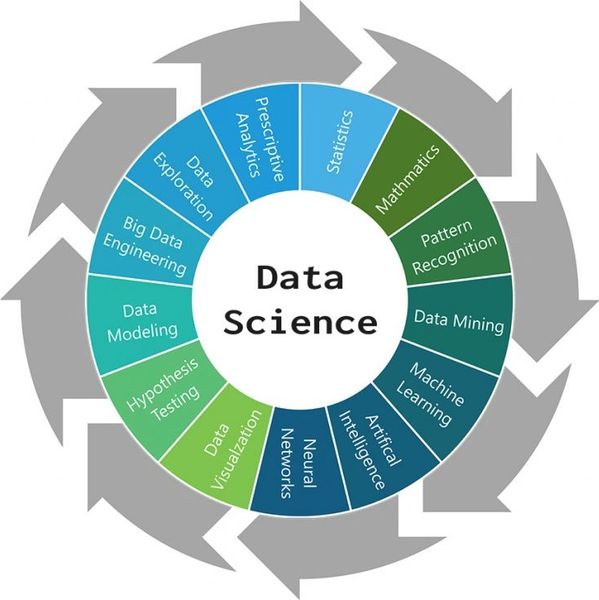 Data Science

Statistics

Mathmatics

Pattern Recognition

Data Mining

Machine Learning

Artifical Intelligence

Neural Networks

Data Visualzation

Hypothesis Testing

Data Modeling

Big Data Engineering

Data Exploration

Prescriptive Analytics