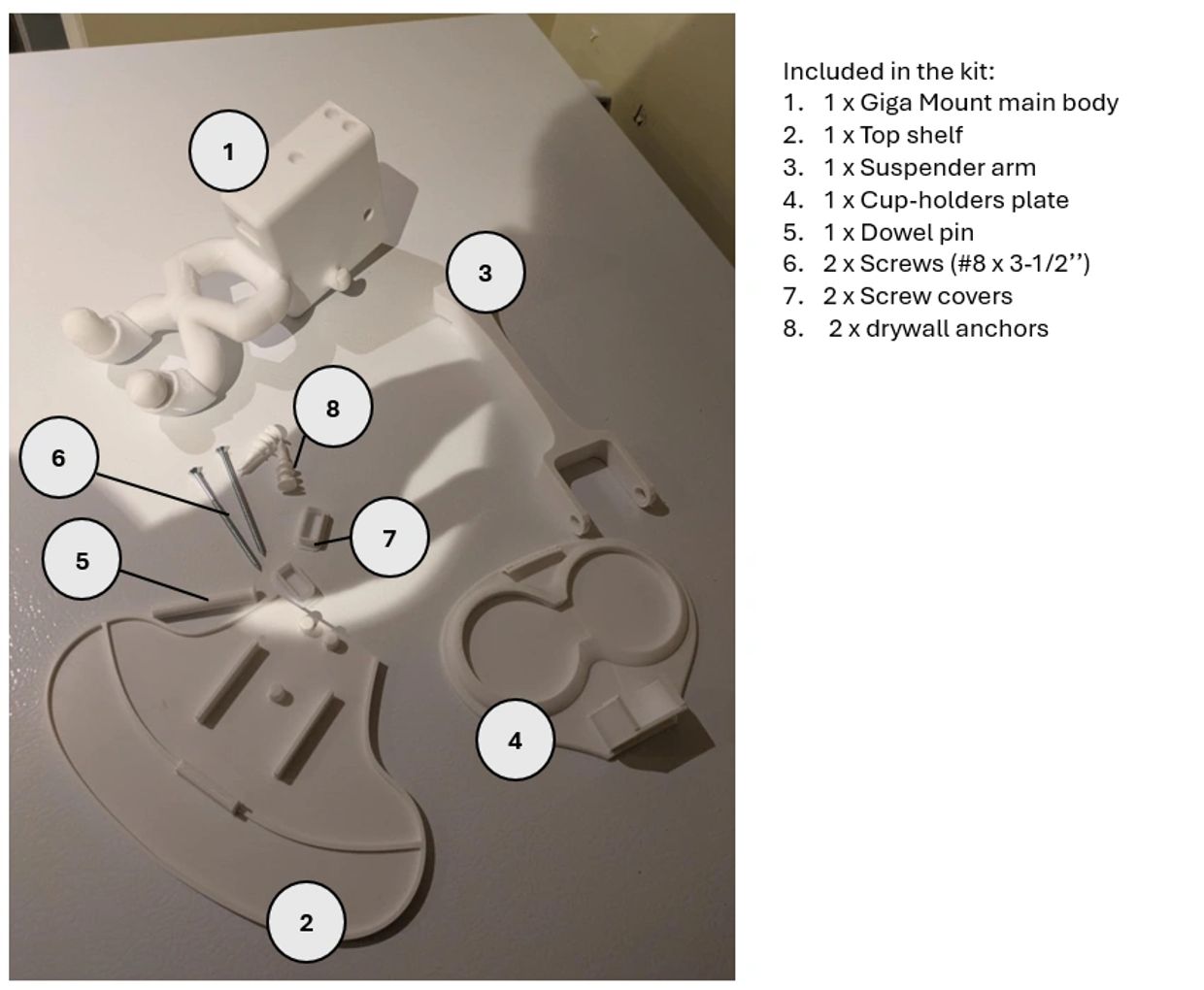 1

3

8

6

7

5

4

2

Included in the kit:
1. 1 x Giga Mount main body
2. 1 x Top shelf
3. 1 x Suspender arm
4. 1 x Cup-holders plate
5. 1 x Dowel pin
6. 2 x Screws (#8 x 3-1/2'')
7. 2 x Screw covers
8. 2 x drywall anchors