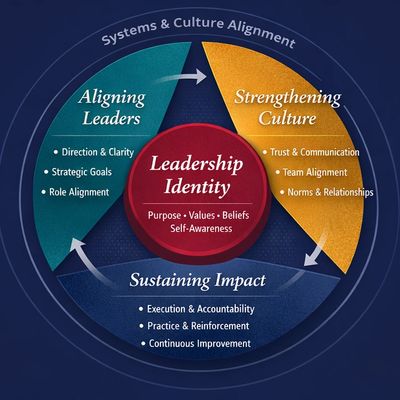 Systems & Culture Alignment

Aligning Leaders

• Direction & Clarity
• Strategic Goals
• Role Alignment

Strengthening Culture

• Trust & Communication
• Team Alignment
• Norms & Relationships

Leadership Identity

Purpose • Values • Beliefs
Self-Awareness

Sustaining Impact

• Execution & Accountability
• Practice & Reinforcement
• Continuous Improvement