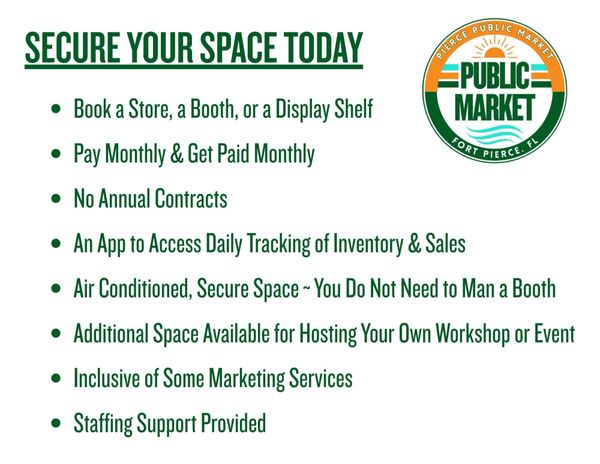 SECURE YOUR SPACE TODAY

PIERCE PUBLIC MARKET
PUBLIC MARKET
FORT PIERCE, FL

- Book a Store, a Booth, or a Display Shelf
- Pay Monthly & Get Paid Monthly
- No Annual Contracts
- An App to Access Daily Tracking of Inventory & Sales
- Air Conditioned, Secure Space ~ You Do Not Need to Man a Booth
- Additional Space Available for Hosting Your Own Workshop or Event
- Inclusive of Some Marketing Services
- Staffing Support Provided