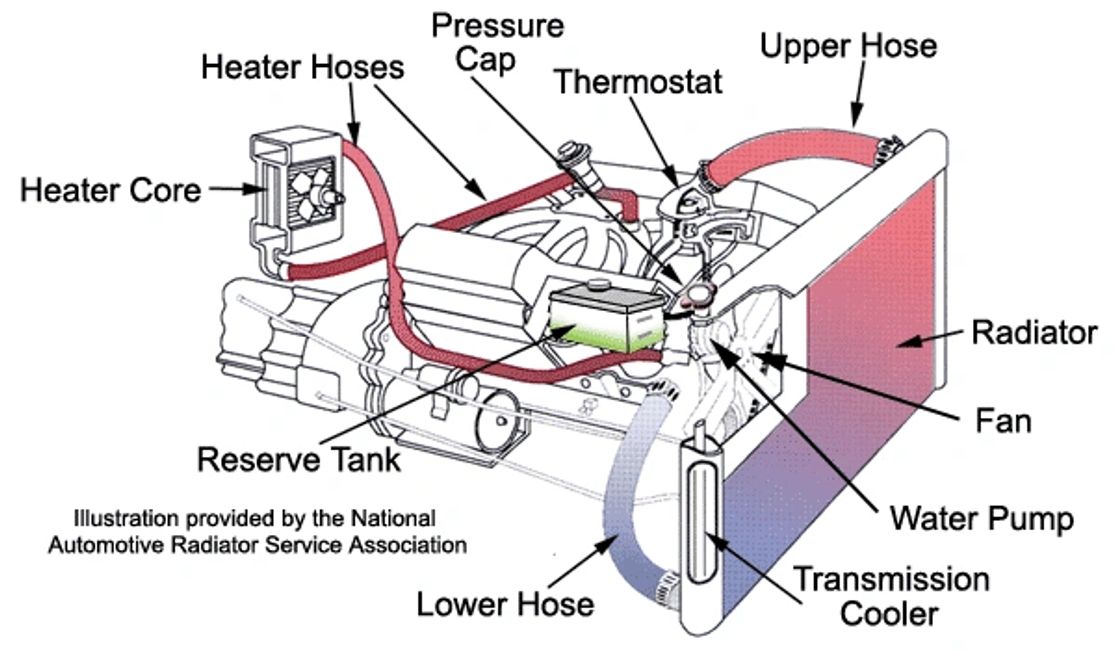 Pressure Cap

Heater Hoses

Thermostat

Upper Hose

Heater Core

Radiator

Fan

Reserve Tank

Water Pump

Illustration provided by the National Automotive Radiator Service Association

Lower Hose

Transmission Cooler