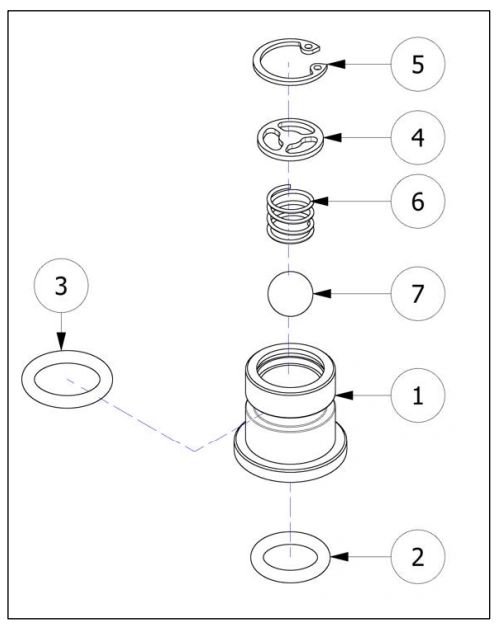 5

4

6

3

7

1

2