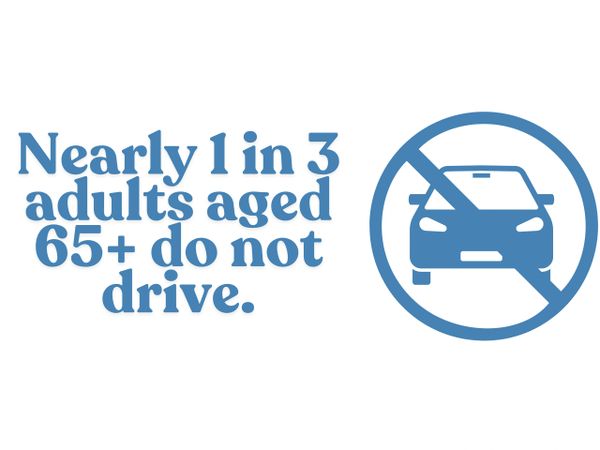 Nearly 1 in 3 adults aged 65+ do not drive.