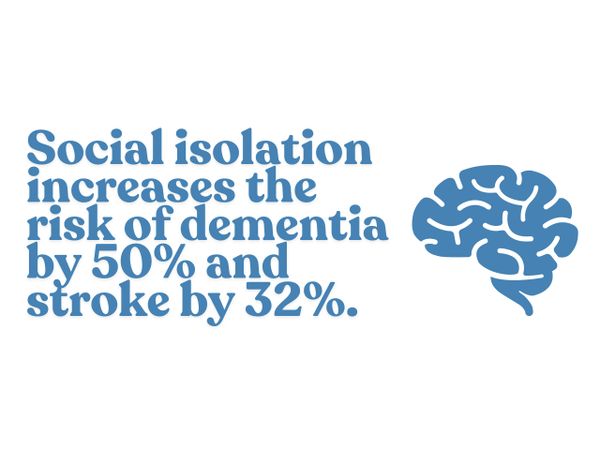 Social isolation increases the risk of dementia by 50% and stroke by 32%.