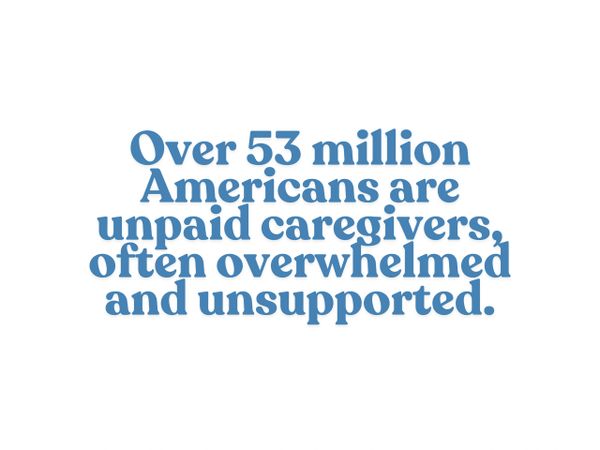 Over 53 million Americans are unpaid caregivers, often overwhelmed and unsupported.