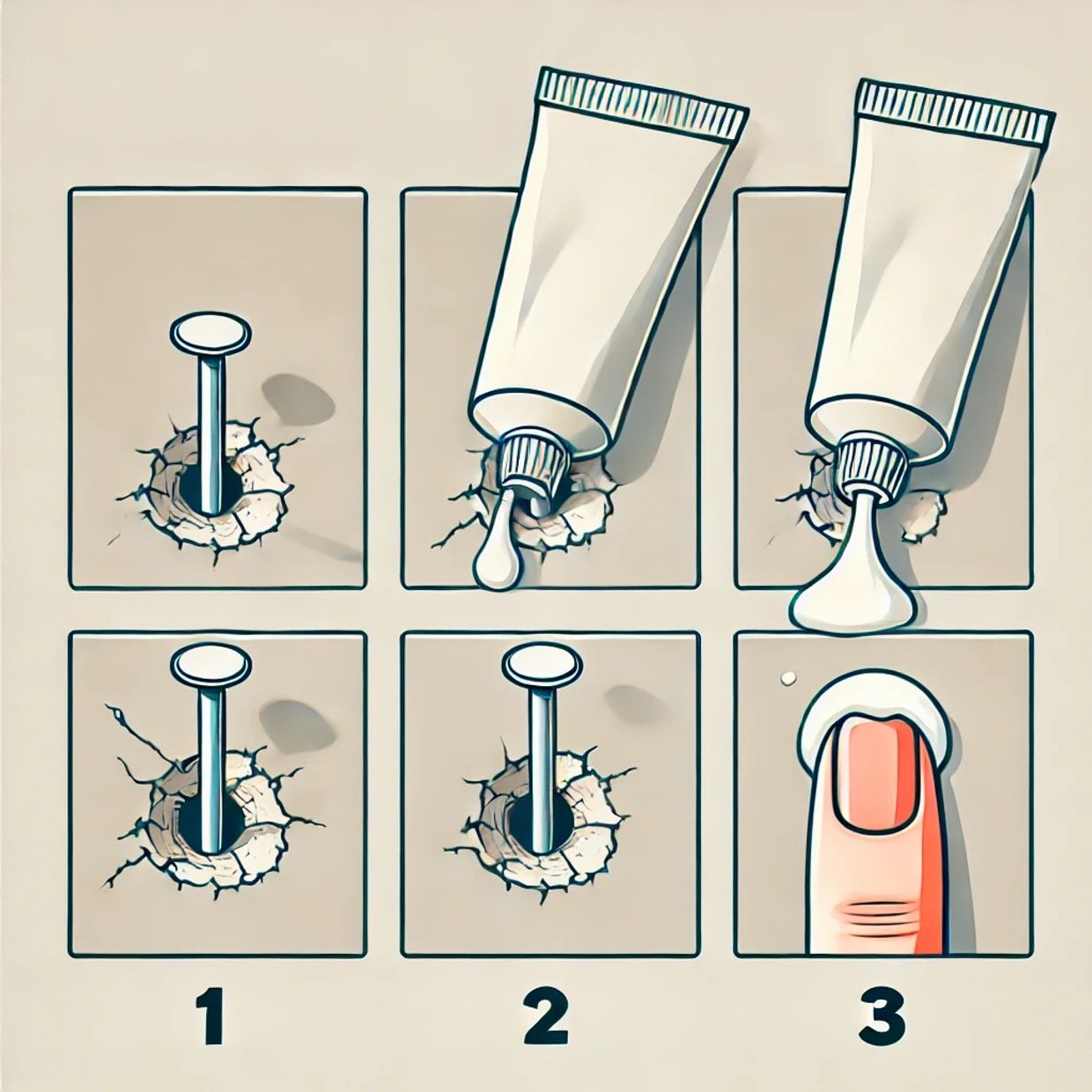 1

2

3