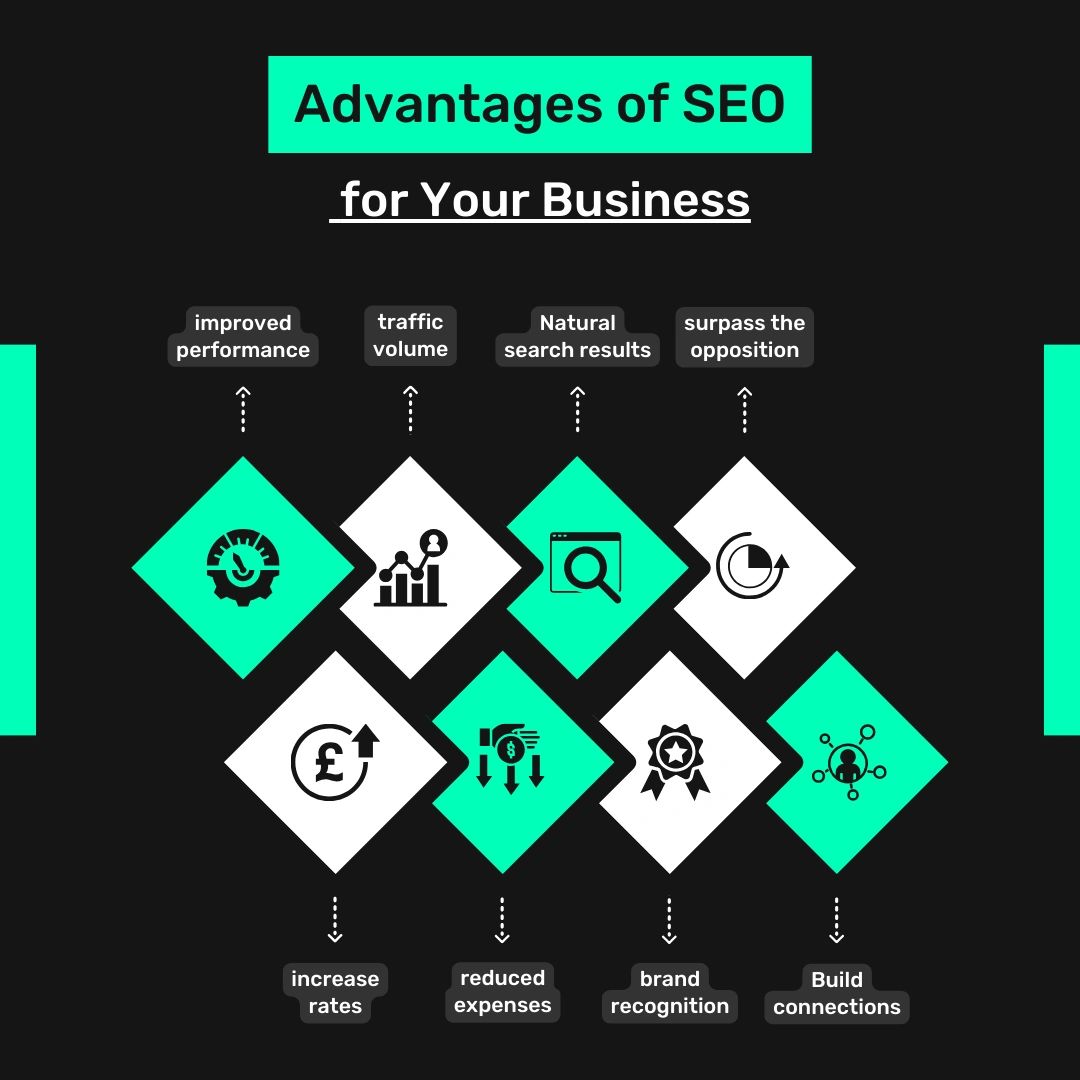 Advantages of SEO

for Your Business

improved performance

traffic volume

Natural search results

surpass the opposition

increase rates

reduced expenses

brand recognition

Build connections