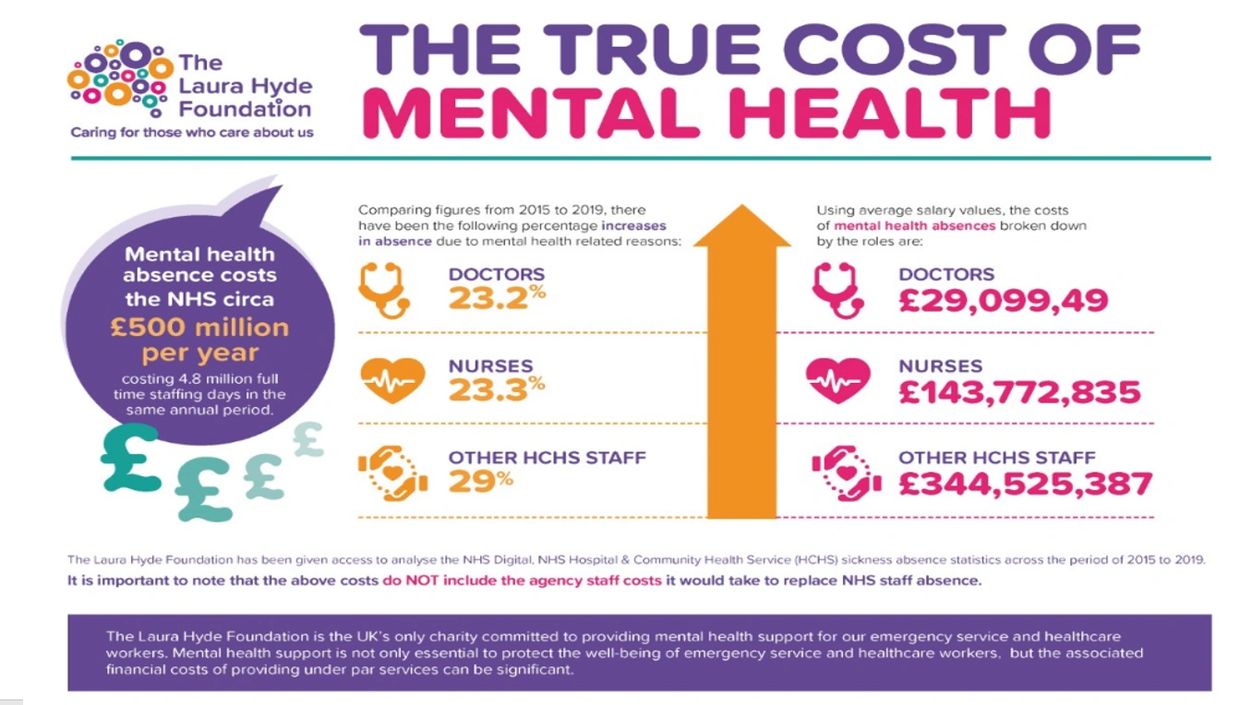 The Laura Hyde Foundation
Caring for those who care about us

THE TRUE COST OF MENTAL HEALTH

Mental health absence costs the NHS circa £500 million per year

costing 4.8 million full time staffing days in the same annual period.

£ £ £ £

Comparing figures from 2015 to 2019, there have been the following percentage increases in absence due to mental health related reasons:

DOCTORS
23.2%

NURSES
23.3%

OTHER HCHS STAFF
29%

Using average salary values, the costs of mental health absences broken down by the roles are:

DOCTORS
£29,099,49

NURSES
£143,772,835

OTHER HCHS STAFF
£344,525,387

The Laura Hyde Foundation has been given access to analyse the NHS Digital, NHS Hospital & Community Health Service (HCHS) sickness absence statistics across the period of 2015 to 2019.

It is important to note that the above costs do NOT include the agency staff costs it would take to replace NHS staff absence.

The Laura Hyde Foundation is the UK's only charity committed to providing mental health support for our emergency service and healthcare workers. Mental health support is not only essential to protect the well-being of emergency service and healthcare workers, but the associated financial costs of providing under par services can be significant.