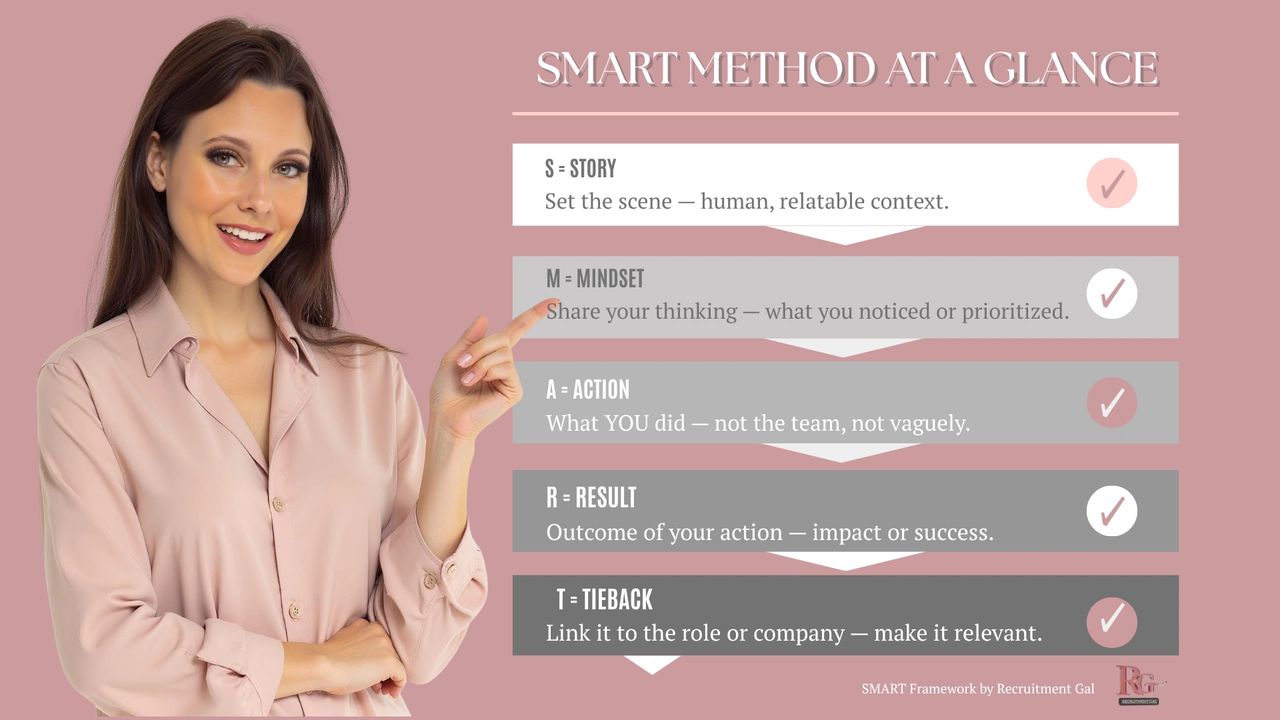 SMART METHOD AT A GLANCE

S = STORY
Set the scene — human, relatable context.

M = MINDSET
Share your thinking — what you noticed or prioritized.

A = ACTION
What YOU did — not the team, not vaguely.

R = RESULT
Outcome of your action — impact or success.

T = TIEBACK
Link it to the role or company — make it relevant.

SMART Framework by Recruitment Gal

RG
RECRUITMENT GAL