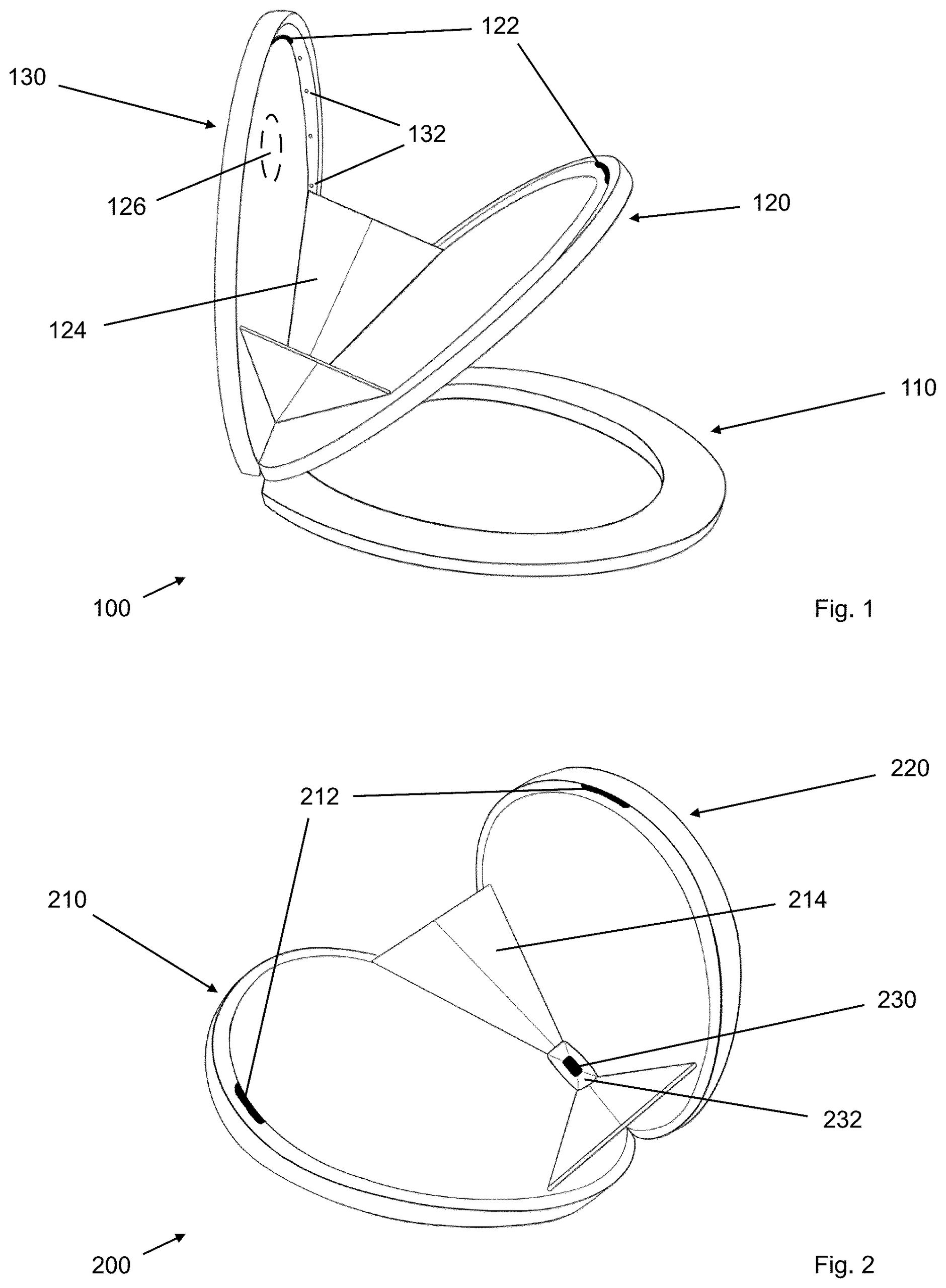 122

130

132

126

120

124

110

100

Fig. 1

220

212

210

214

230

232

200

Fig. 2