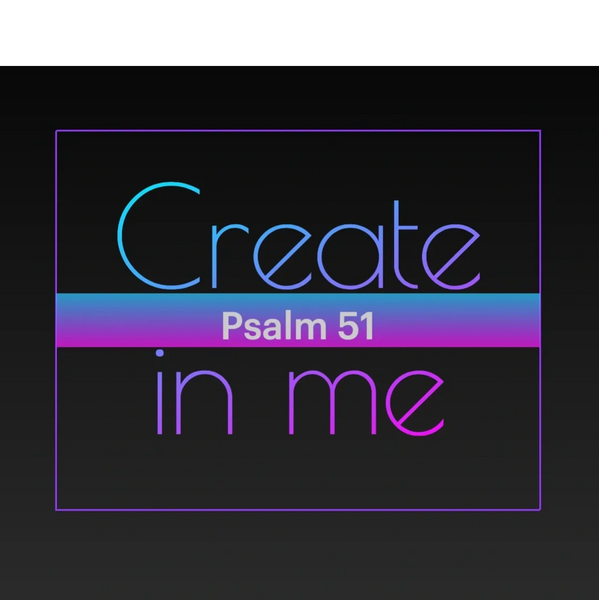 Create

Psalm 51

in me