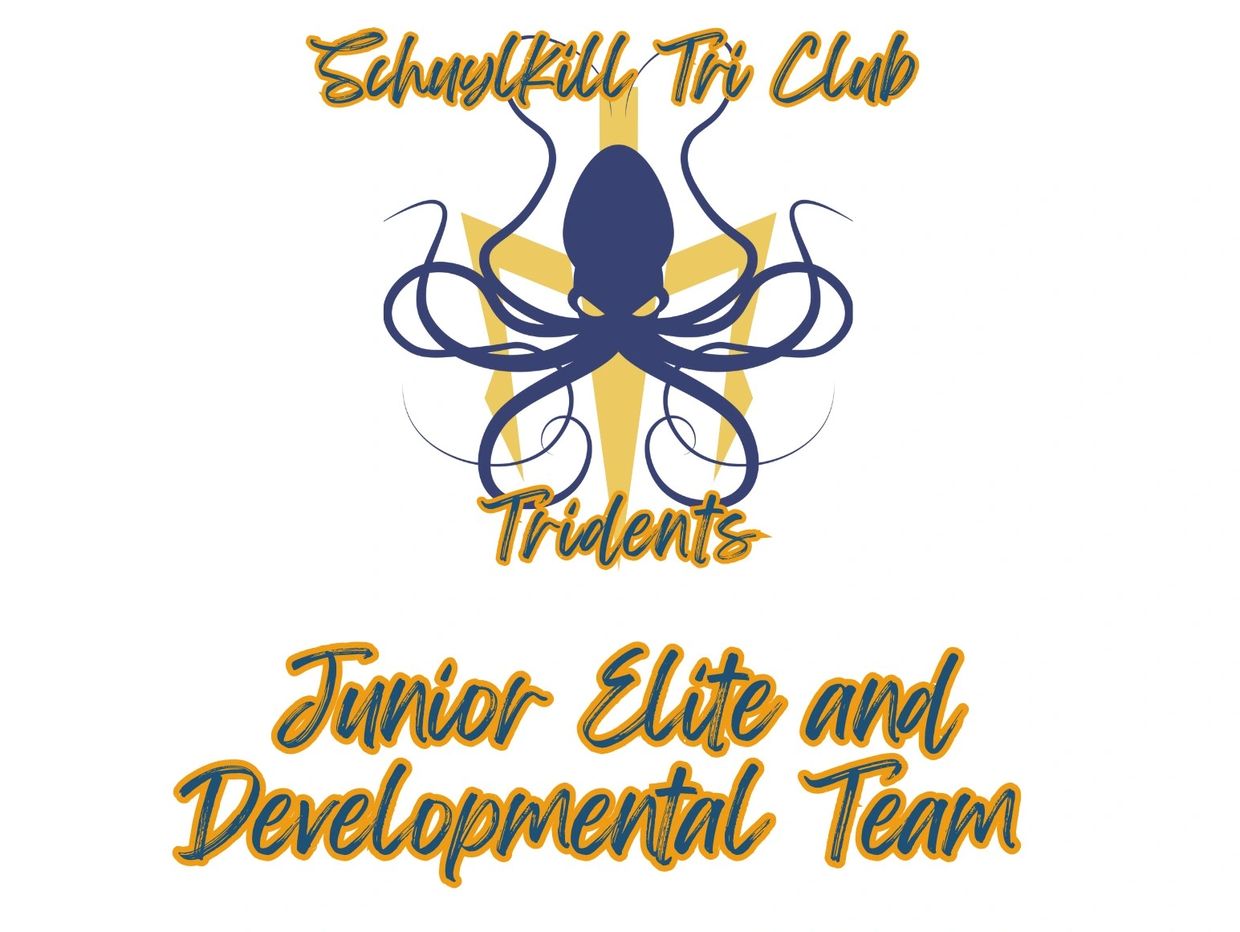 Schuylkill Tri Club

Tridents

Junior Elite and Developmental Team