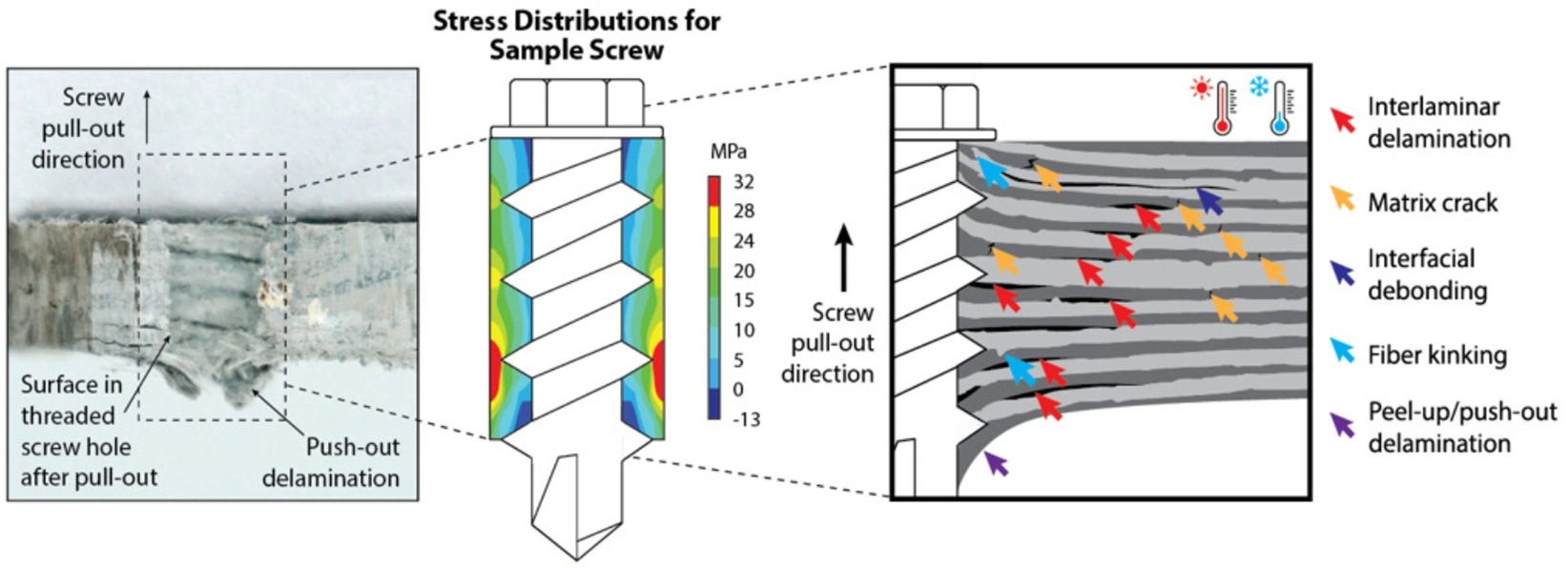 Screw pull-out direction

Surface in threaded screw hole after pull-out

Push-out delamination

Stress Distributions for Sample Screw

MPa
32
28
24
20
15
10
5
0
-13

Screw pull-out direction

Interlaminar delamination

Matrix crack

Interfacial debonding

Fiber kinking

Peel-up/push-out delamination