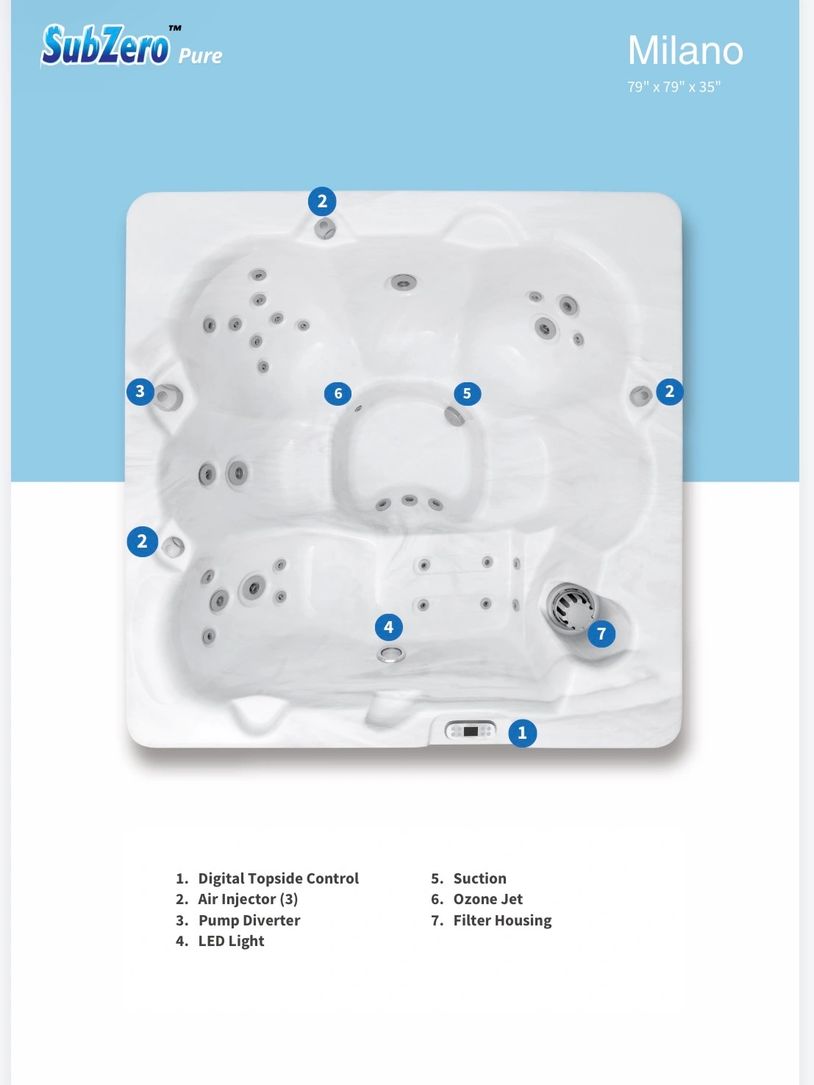 SubZero™ Pure

Milano
79" x 79" x 35"

2
3
6
5
2
2
4
7
1

1. Digital Topside Control
2. Air Injector (3)
3. Pump Diverter
4. LED Light

5. Suction
6. Ozone Jet
7. Filter Housing