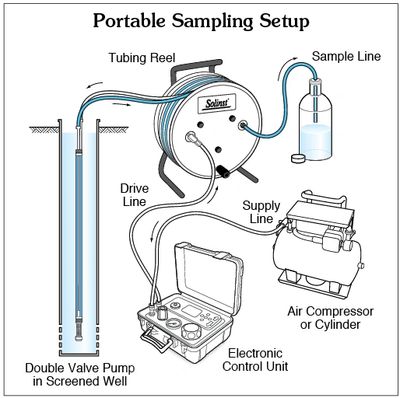 Portable Sampling Setup

Tubing Reel

Sample Line

Solinst

Drive Line

Supply Line

Air Compressor or Cylinder

Electronic Control Unit

Double Valve Pump in Screened Well