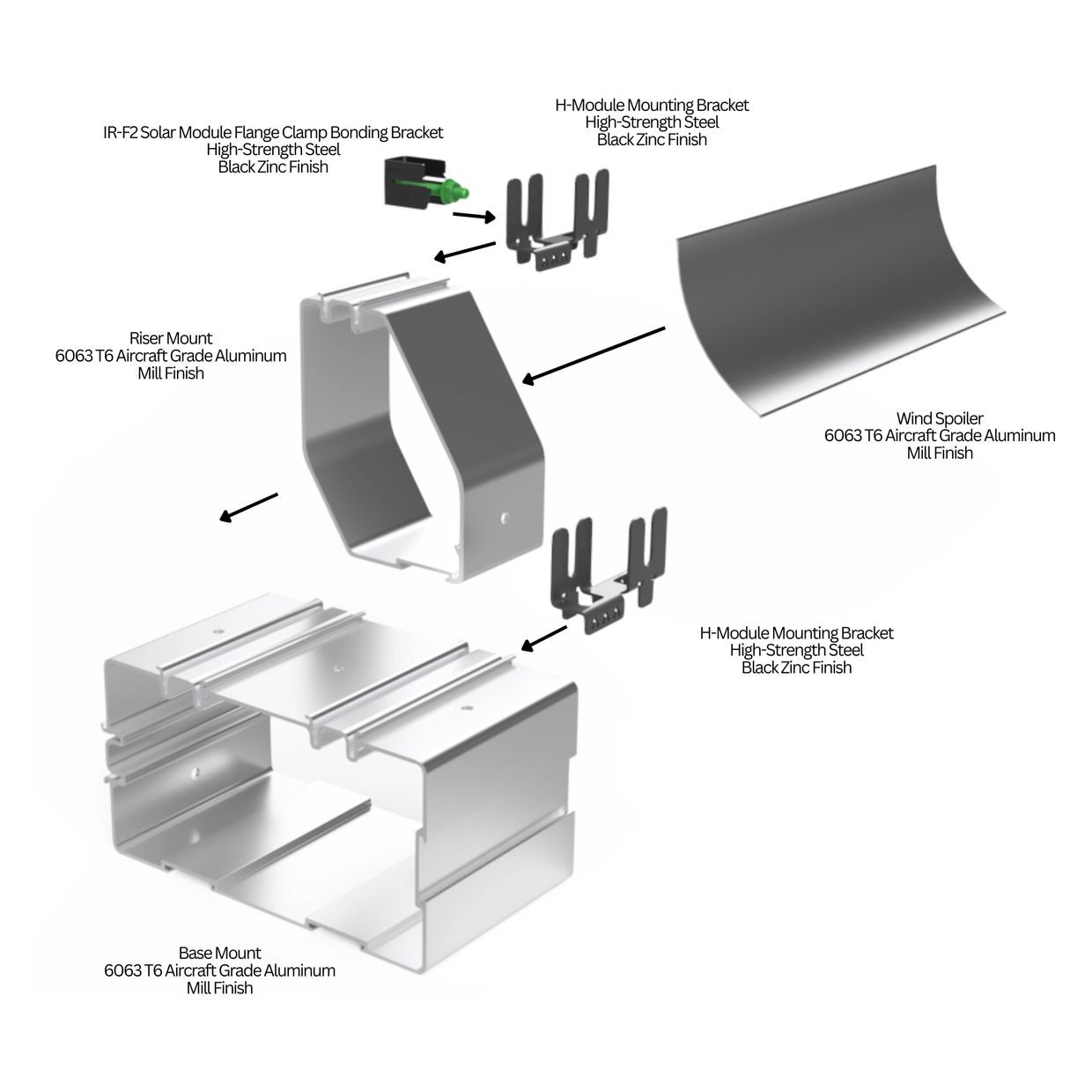 H-Module Mounting Bracket
High-Strength Steel
Black Zinc Finish

IR-F2 Solar Module Flange Clamp Bonding Bracket
High-Strength Steel
Black Zinc Finish

Riser Mount
6063 T6 Aircraft Grade Aluminum
Mill Finish

Wind Spoiler
6063 T6 Aircraft Grade Aluminum
Mill Finish

H-Module Mounting Bracket
High-Strength Steel
Black Zinc Finish

Base Mount
6063 T6 Aircraft Grade Aluminum
Mill Finish