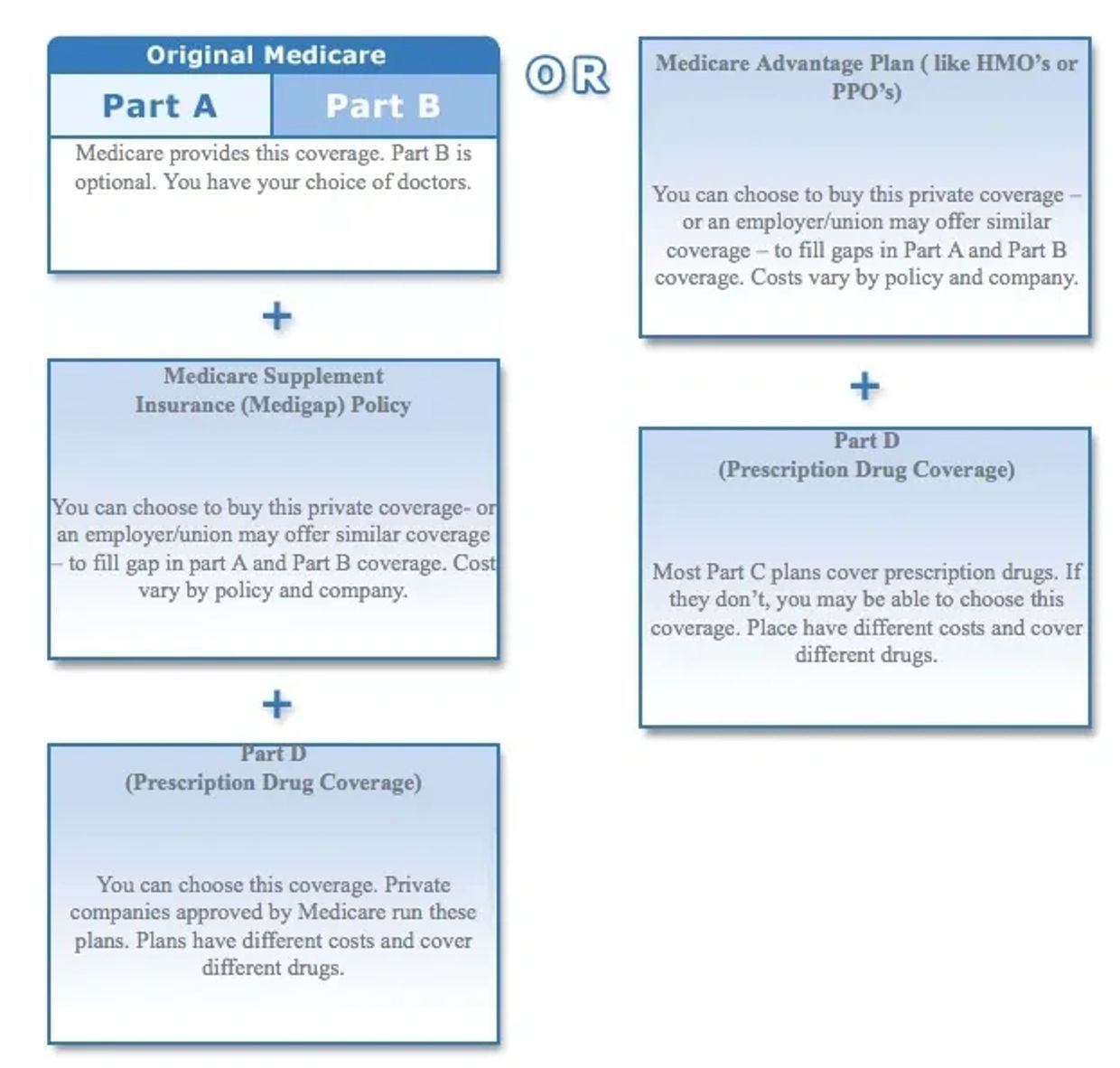 Original Medicare

Part A

Part B

Medicare provides this coverage. Part B is optional. You have your choice of doctors.

+

Medicare Supplement Insurance (Medigap) Policy

You can choose to buy this private coverage- or an employer/union may offer similar coverage – to fill gap in part A and Part B coverage. Cost vary by policy and company.

+

Part D (Prescription Drug Coverage)

You can choose this coverage. Private companies approved by Medicare run these plans. Plans have different costs and cover different drugs.

OR

Medicare Advantage Plan ( like HMO's or PPO's)

You can choose to buy this private coverage – or an employer/union may offer similar coverage – to fill gaps in Part A and Part B coverage. Costs vary by policy and company.

+

Part D (Prescription Drug Coverage)

Most Part C plans cover prescription drugs. If they don't, you may be able to choose this coverage. Place have different costs and cover different drugs.