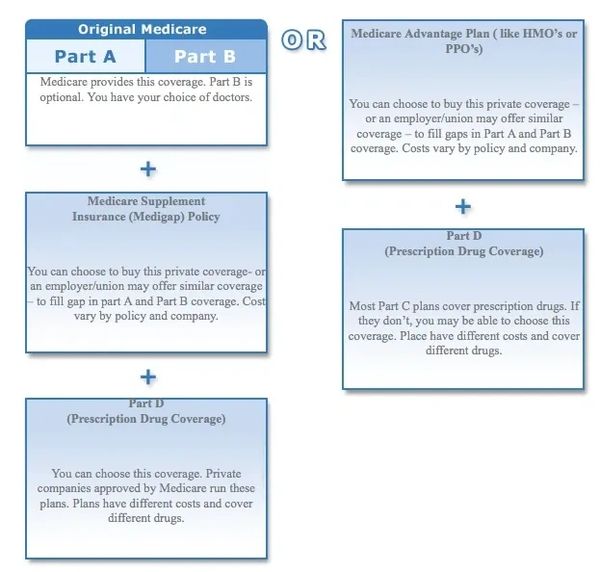 Original Medicare

Part A

Part B

Medicare provides this coverage. Part B is optional. You have your choice of doctors.

+

Medicare Supplement Insurance (Medigap) Policy

You can choose to buy this private coverage- or an employer/union may offer similar coverage – to fill gap in part A and Part B coverage. Cost vary by policy and company.

+

Part D (Prescription Drug Coverage)

You can choose this coverage. Private companies approved by Medicare run these plans. Plans have different costs and cover different drugs.

OR

Medicare Advantage Plan ( like HMO's or PPO's)

You can choose to buy this private coverage – or an employer/union may offer similar coverage – to fill gaps in Part A and Part B coverage. Costs vary by policy and company.

+

Part D (Prescription Drug Coverage)

Most Part C plans cover prescription drugs. If they don't, you may be able to choose this coverage. Place have different costs and cover different drugs.