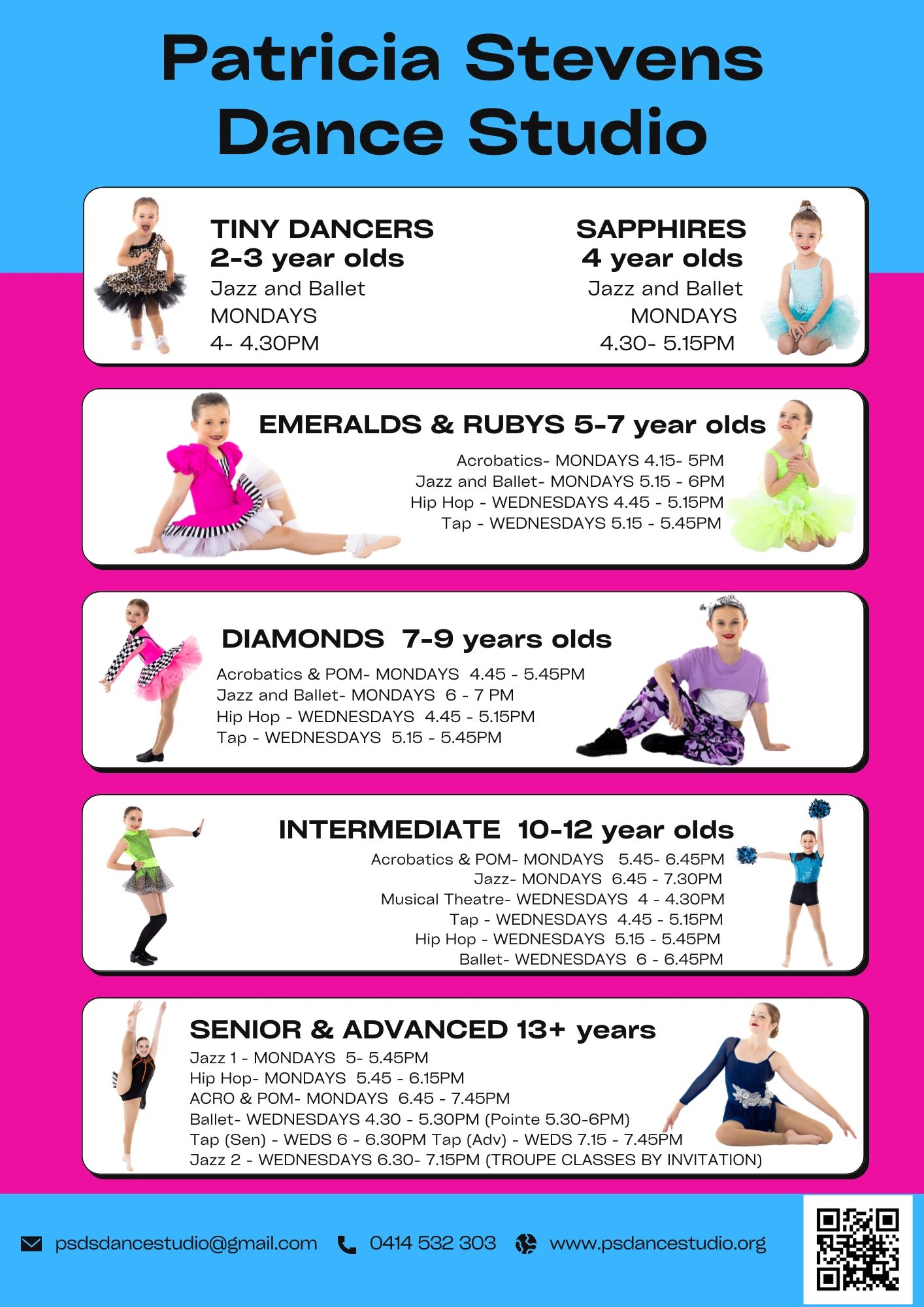 Patricia Stevens
Dance Studio

TINY DANCERS
2-3 year olds
Jazz and Ballet
MONDAYS
4- 4.30PM

SAPPHIRES
4 year olds
Jazz and Ballet
MONDAYS
4.30- 5.15PM

EMERALDS & RUBYS 5-7 year olds
Acrobatics- MONDAYS 4.15- 5PM
Jazz and Ballet- MONDAYS 5.15 - 6PM
Hip Hop - WEDNESDAYS 4.45 - 5.15PM
Tap - WEDNESDAYS 5.15 - 5.45PM

DIAMONDS 7-9 years olds
Acrobatics & POM- MONDAYS 4.45 - 5.45PM
Jazz and Ballet- MONDAYS 6 - 7 PM
Hip Hop - WEDNESDAYS 4.45 - 5.15PM
Tap - WEDNESDAYS 5.15 - 5.45PM

INTERMEDIATE 10-12 year olds
Acrobatics & POM- MONDAYS 5.45- 6.45PM
Jazz- MONDAYS 6.45 - 7.30PM
Musical Theatre- WEDNESDAYS 4 - 4.30PM
Tap - WEDNESDAYS 4.45 - 5.15PM
Hip Hop - WEDNESDAYS 5.15 - 5.45PM
Ballet- WEDNESDAYS 6 - 6.45PM

SENIOR & ADVANCED 13+ years
Jazz 1 - MONDAYS 5- 5.45PM
Hip Hop- MONDAYS 5.45 - 6.15PM
ACRO & POM- MONDAYS 6.45 - 7.45PM
Ballet- WEDNESDAYS 4.30 - 5.30PM (Pointe 5.30-6PM)
Tap (Sen) - WEDS 6 - 6.30PM Tap (Adv) - WEDS 7.15 - 7.45PM
Jazz 2 - WEDNESDAYS 6.30- 7.15PM (TROUPE CLASSES BY INVITATION)

psdsdancestudio@gmail.com 0414 532 303 www.psdancestudio.org