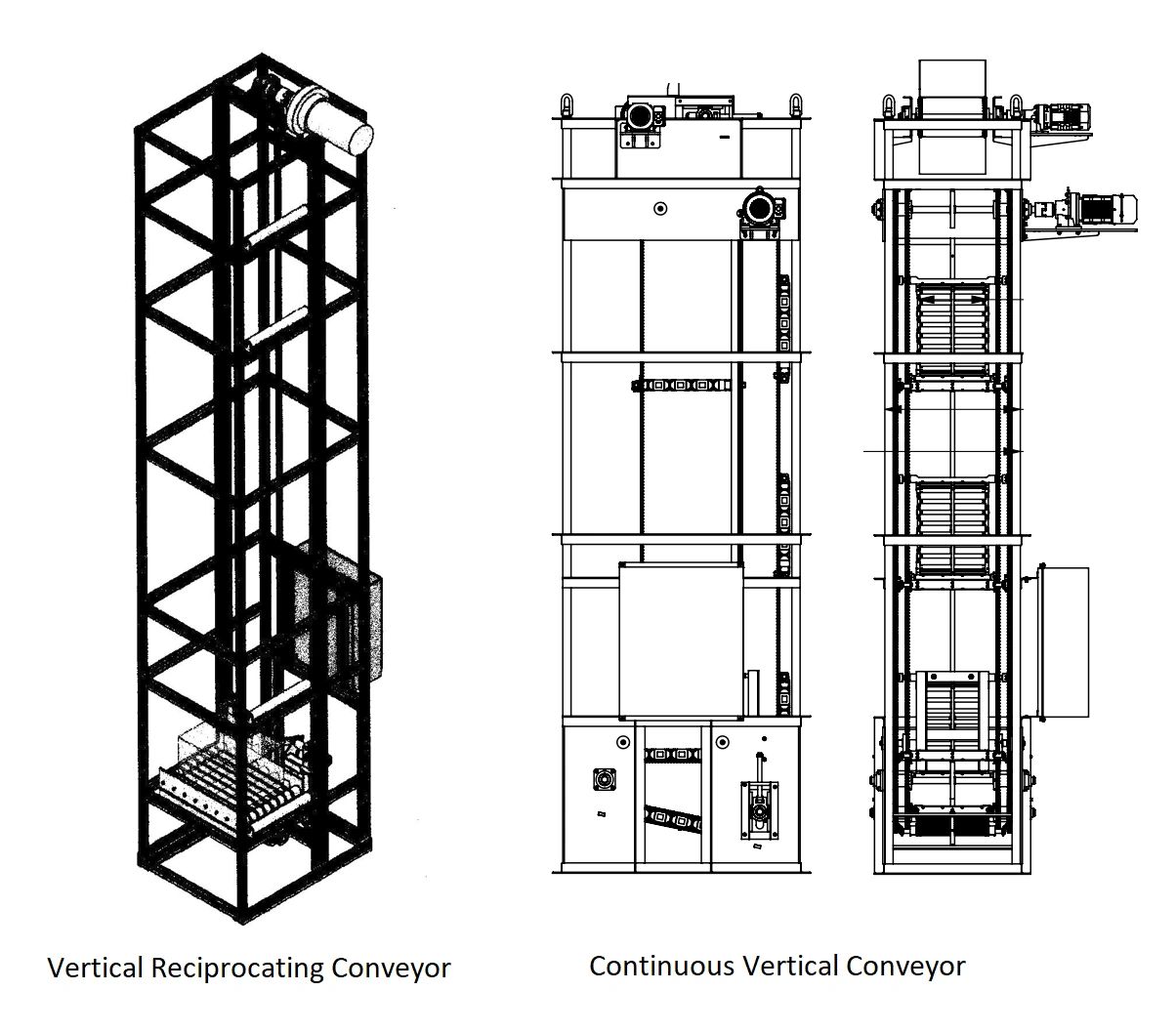 Vertical Reciprocating Conveyor

Continuous Vertical Conveyor