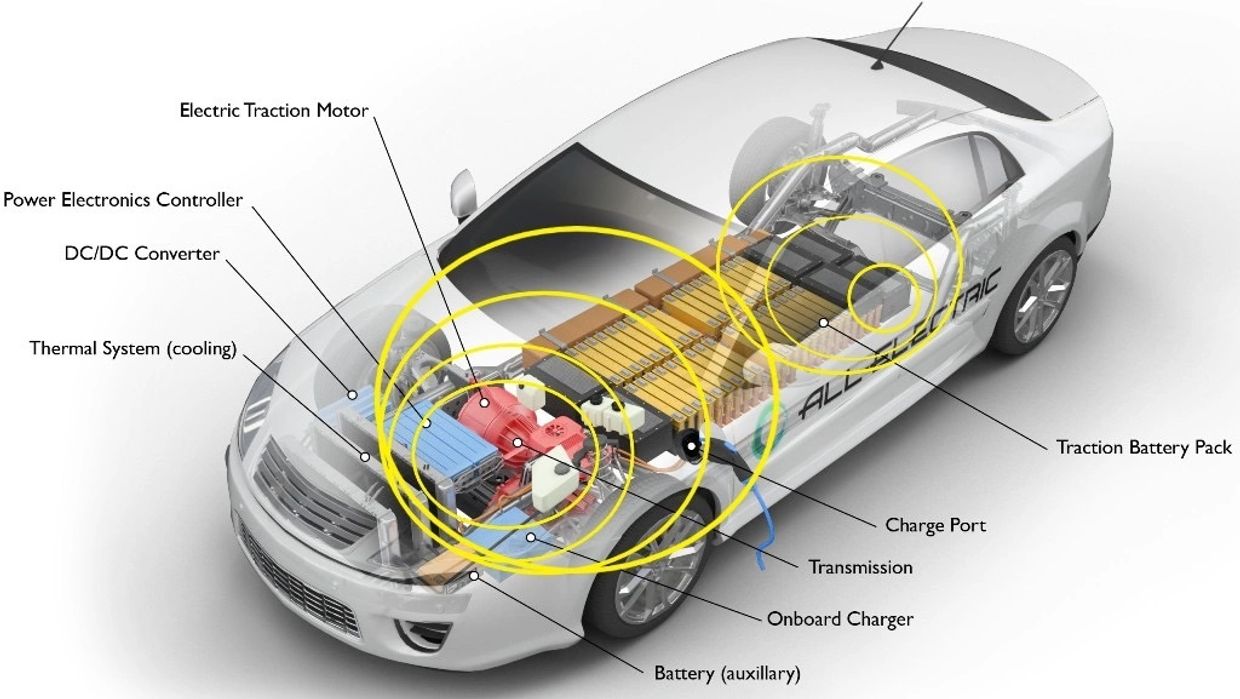 Electric Traction Motor

Power Electronics Controller

DC/DC Converter

Thermal System (cooling)

ALL ELECTRIC

Traction Battery Pack

Charge Port

Transmission

Onboard Charger

Battery (auxillary)