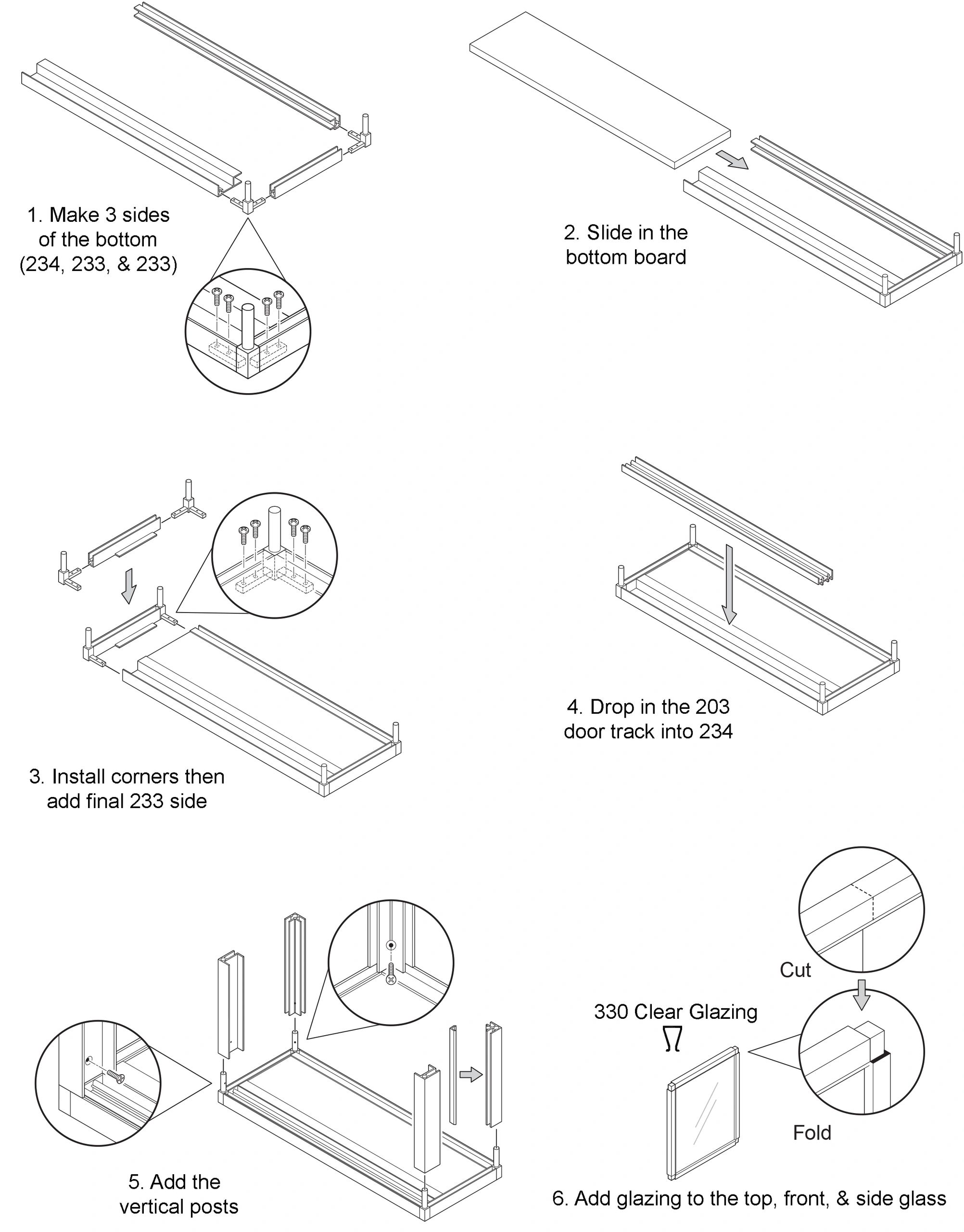 1. Make 3 sides of the bottom (234, 233, & 233)

2. Slide in the bottom board

3. Install corners then add final 233 side

4. Drop in the 203 door track into 234

5. Add the vertical posts

Cut

330 Clear Glazing

Fold

6. Add glazing to the top, front, & side glass