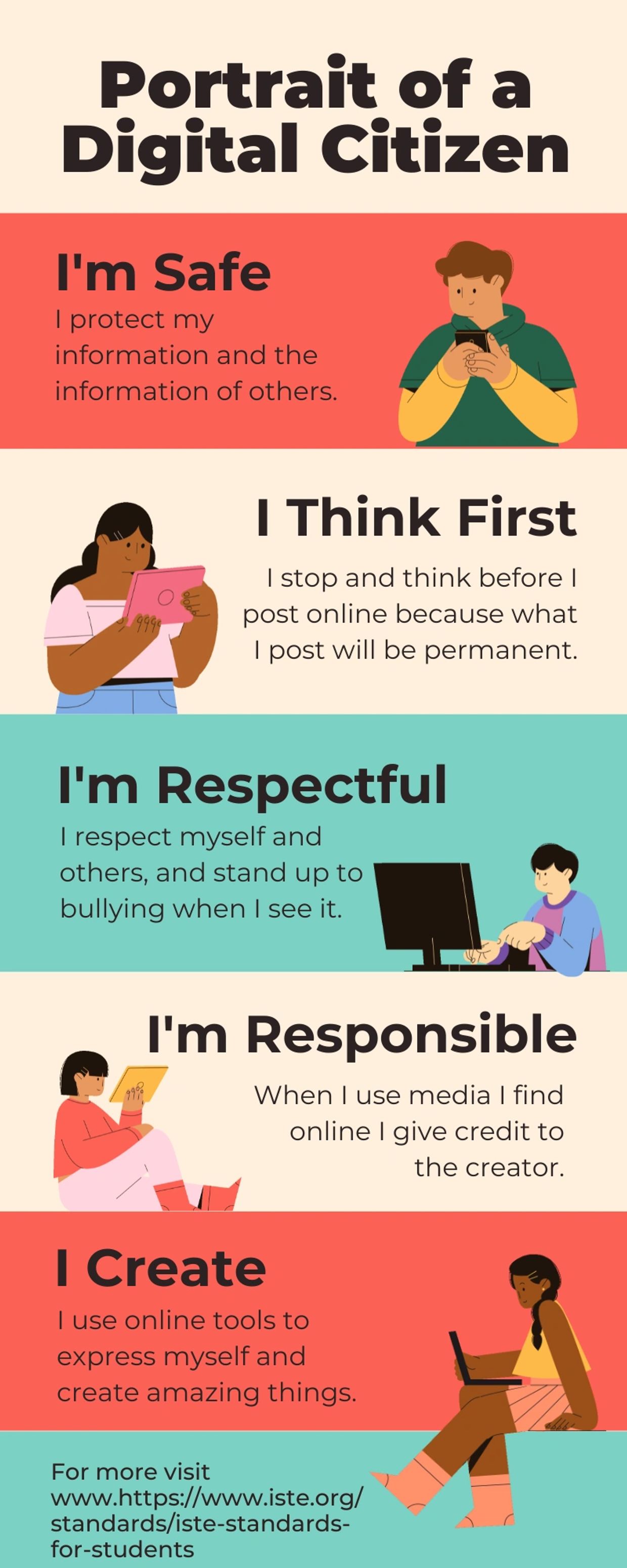 Portrait of a Digital Citizen

I'm Safe
I protect my information and the information of others.

I Think First
I stop and think before I post online because what I post will be permanent.

I'm Respectful
I respect myself and others, and stand up to bullying when I see it.

I'm Responsible
When I use media I find online I give credit to the creator.

I Create
I use online tools to express myself and create amazing things.

For more visit www.https://www.iste.org/standards/iste-standards-for-students