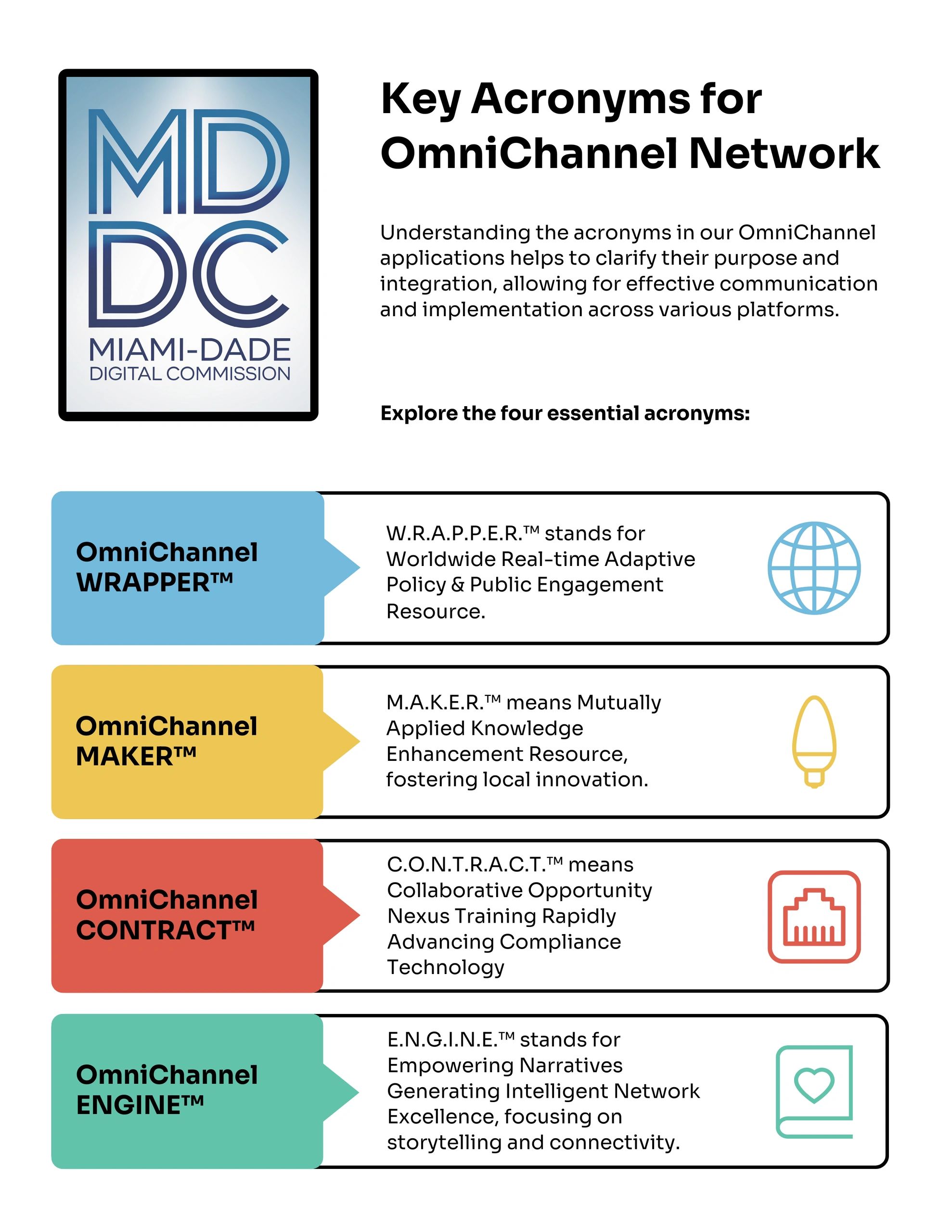 MD
DC
MIAMI-DADE
DIGITAL COMMISSION

Key Acronyms for OmniChannel Network

Understanding the acronyms in our OmniChannel applications helps to clarify their purpose and integration, allowing for effective communication and implementation across various platforms.

Explore the four essential acronyms:

OmniChannel WRAPPER™

W.R.A.P.P.E.R.™ stands for Worldwide Real-time Adaptive Policy & Public Engagement Resource.

OmniChannel MAKER™

M.A.K.E.R.™ means Mutually Applied Knowledge Enhancement Resource, fostering local innovation.

OmniChannel CONTRACT™

C.O.N.T.R.A.C.T.™ means Collaborative Opportunity Nexus Training Rapidly Advancing Compliance Technology

OmniChannel ENGINE™

E.N.G.I.N.E.™ stands for Empowering Narratives Generating Intelligent Network Excellence, focusing on storytelling and connectivity.