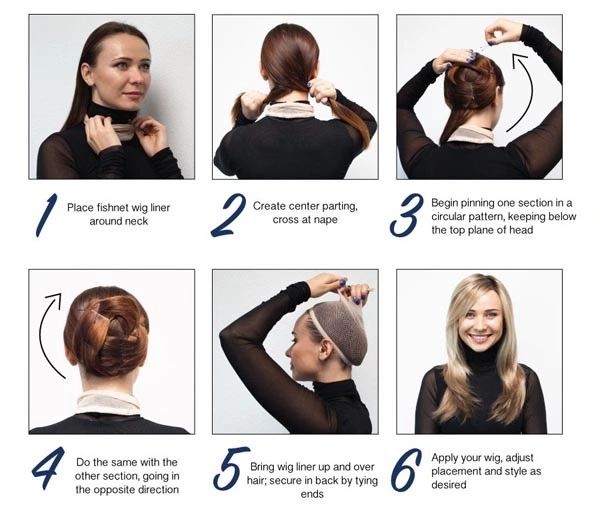 1 Place fishnet wig liner around neck

2 Create center parting, cross at nape

3 Begin pinning one section in a circular pattern, keeping below the top plane of head

4 Do the same with the other section, going in the opposite direction

5 Bring wig liner up and over hair; secure in back by tying ends

6 Apply your wig, adjust placement and style as desired