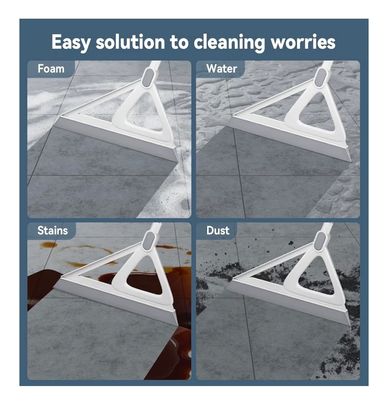 Easy solution to cleaning worries

Foam

Water

Stains

Dust