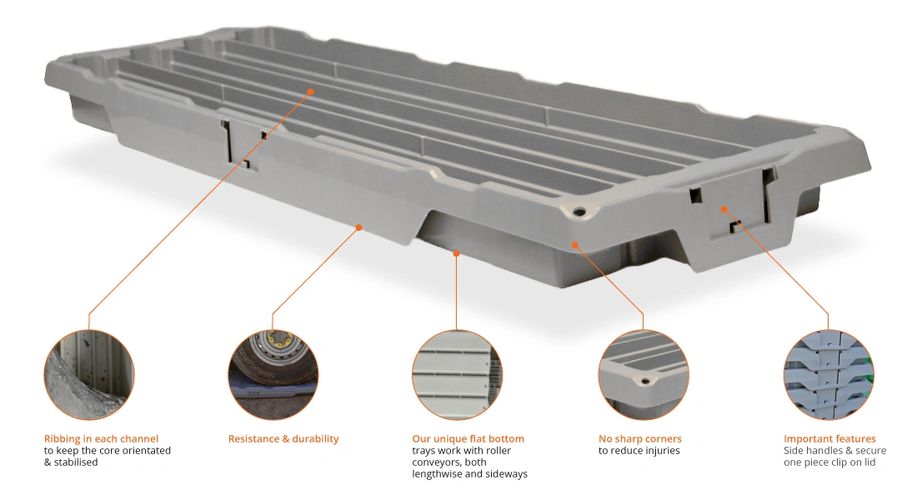 Ribbing in each channel to keep the core orientated & stabilised

Resistance & durability

Our unique flat bottom trays work with roller conveyors, both lengthwise and sideways

No sharp corners to reduce injuries

Important features Side handles & secure one piece clip on lid